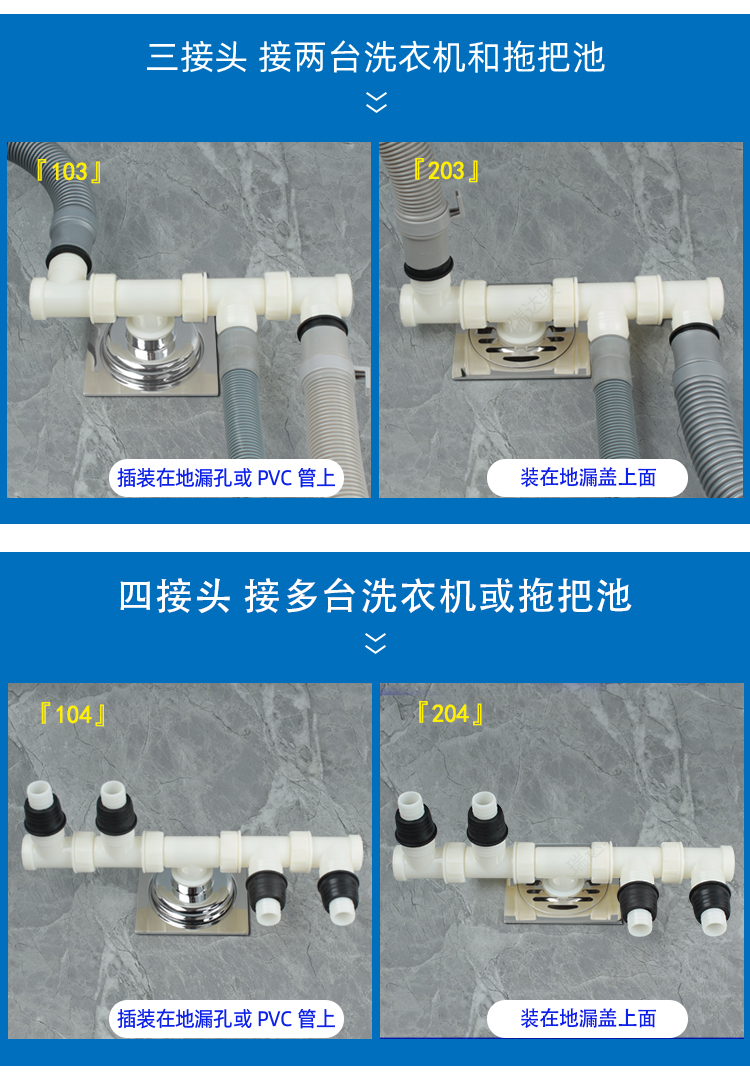 三接头 接两台洗衣机和拖把池

『103』

插装在地漏孔或 PVC 管上

『203』

装在地漏盖上面

四接头 接多台洗衣机或拖把池

『104』

插装在地漏孔或 PVC 管上

『204』

装在地漏盖上面