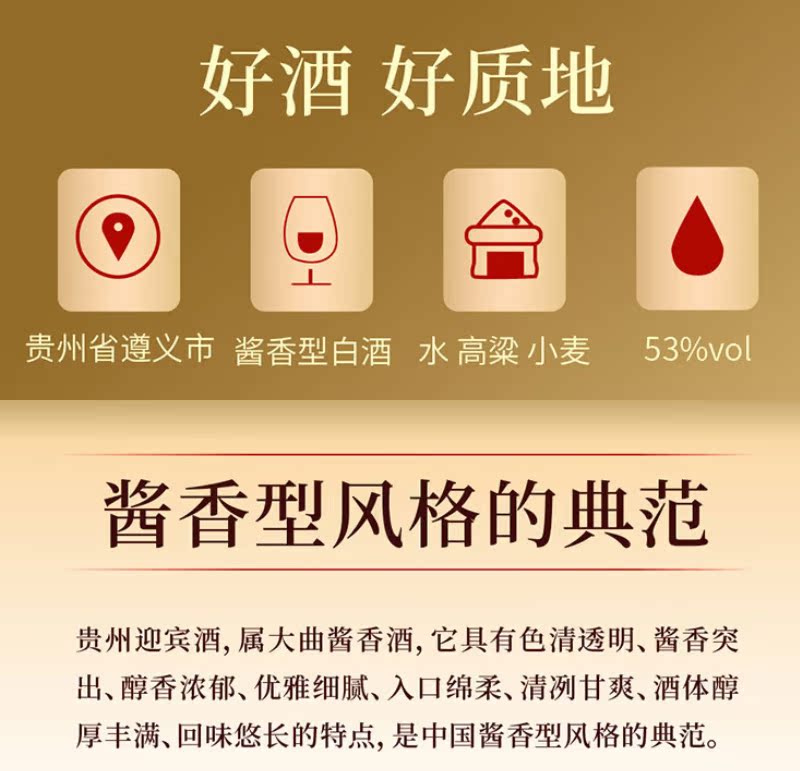 好酒 好质地

贵州省遵义市

酱香型白酒

水 高粱 小麦

53%vol

酱香型风格的典范

贵州迎宾酒，属大曲酱香酒，它具有色清透明、酱香突出、醇香浓郁、优雅细腻、入口绵柔、清冽甘爽、酒体醇厚丰满、回味悠长的特点，是中国酱香型风格的典范。