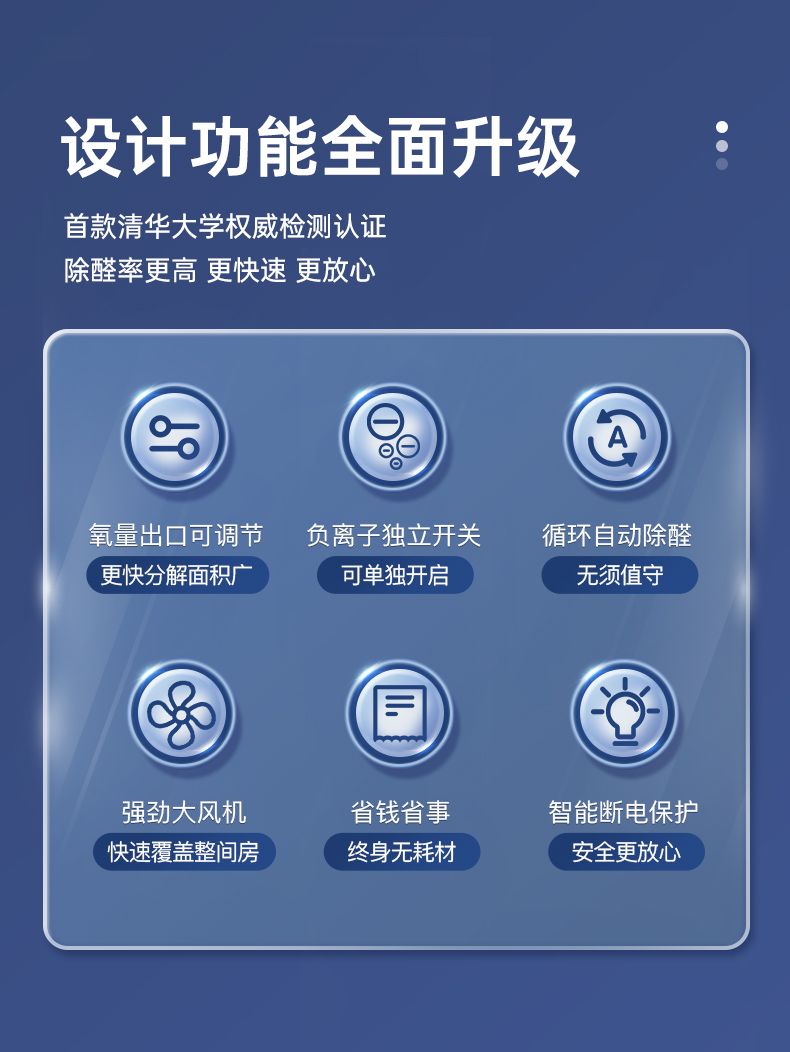 设计功能全面升级

首款清华大学权威检测认证
除醛率更高 更快速 更放心

氧量出口可调节
更快分解面积广

负离子独立开关
可单独开启

循环自动除醛
无须值守

强劲大风机
快速覆盖整间房

省钱省事
终身无耗材

智能断电保护
安全更放心