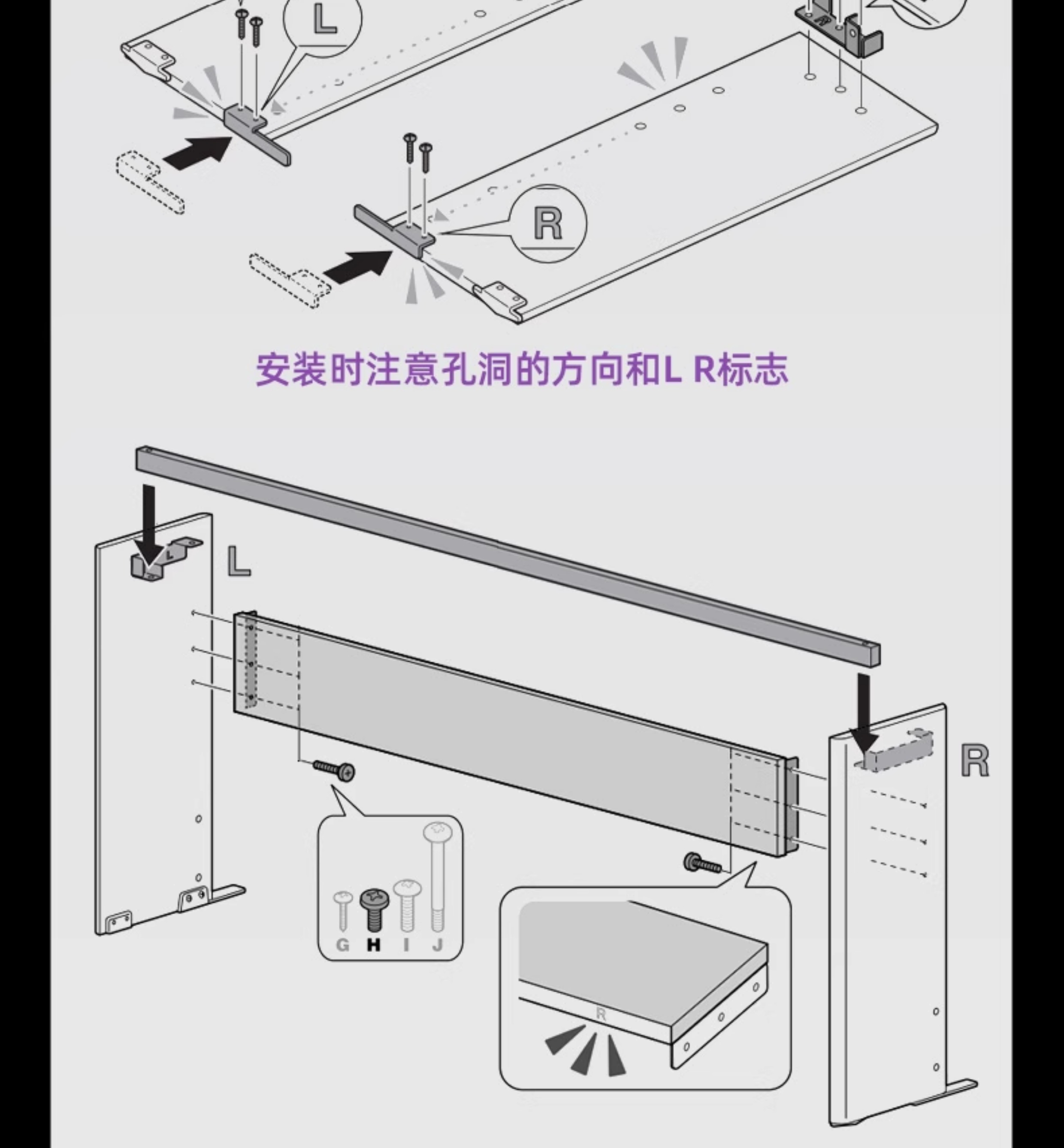 L

R

R

安装时注意孔洞的方向和L R标志

L

L

R

G H I J

R