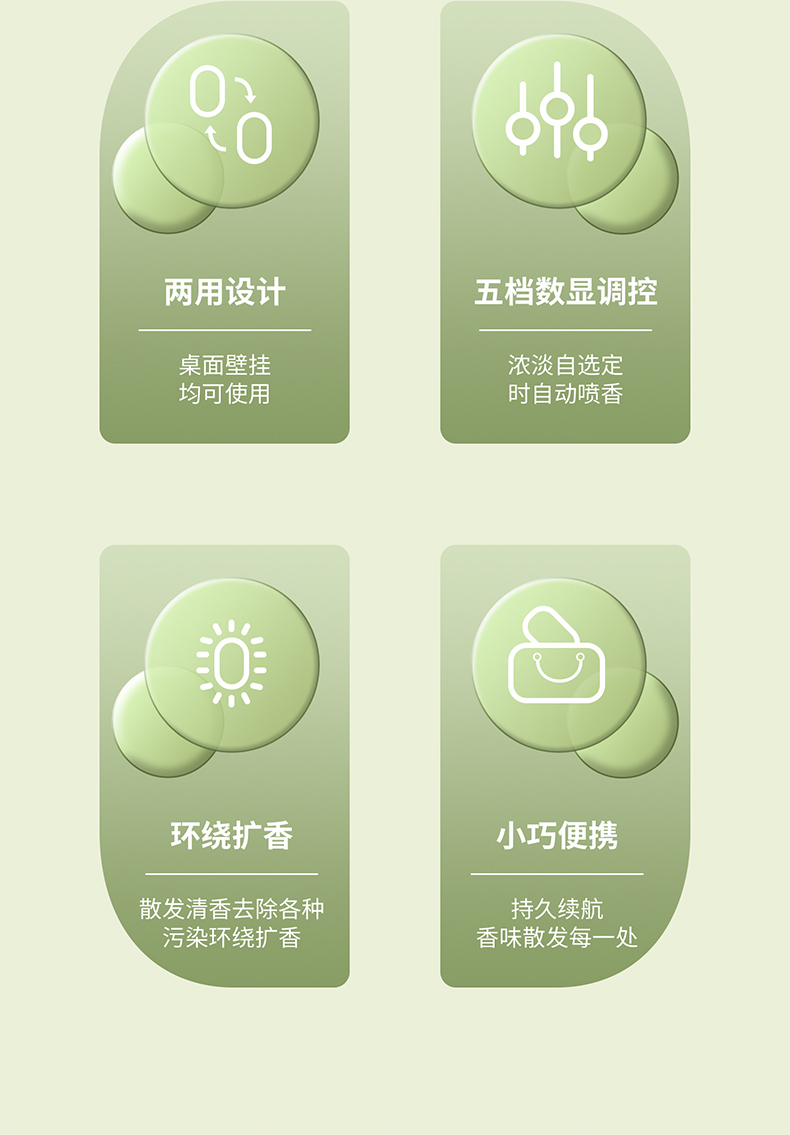 两用设计

桌面壁挂
均可使用

五档数显调控

浓淡自选定
时自动喷香

环绕扩香

散发清香去除各种
污染环绕扩香

小巧便携

持久续航
香味散发每一处