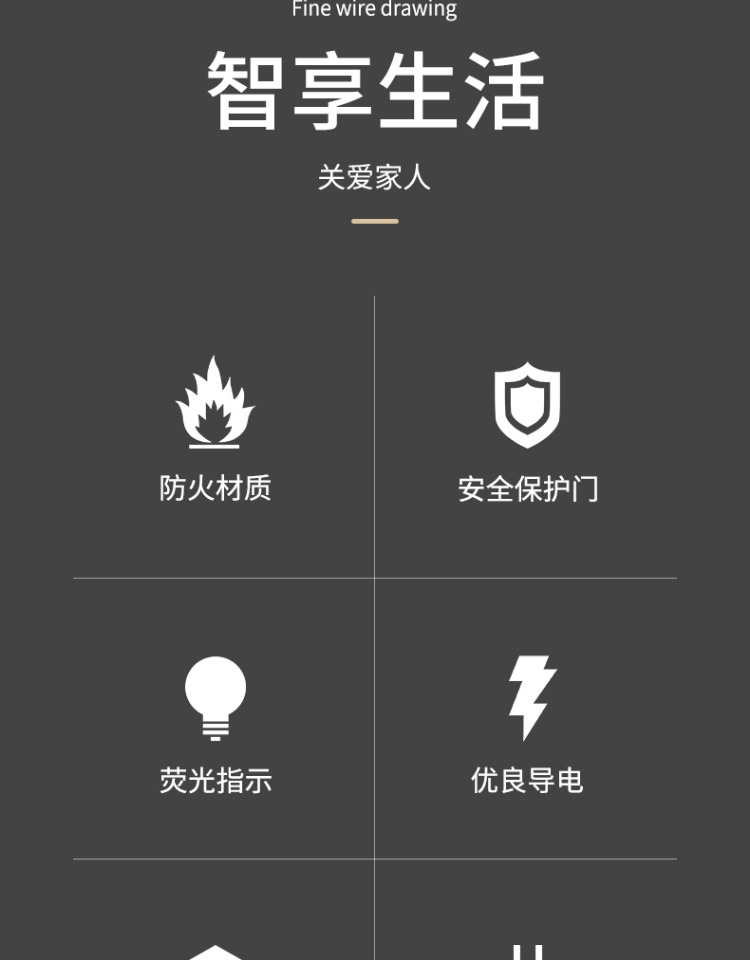 Fine wire drawing

智享生活

关爱家人

防火材质

安全保护门

荧光指示

优良导电