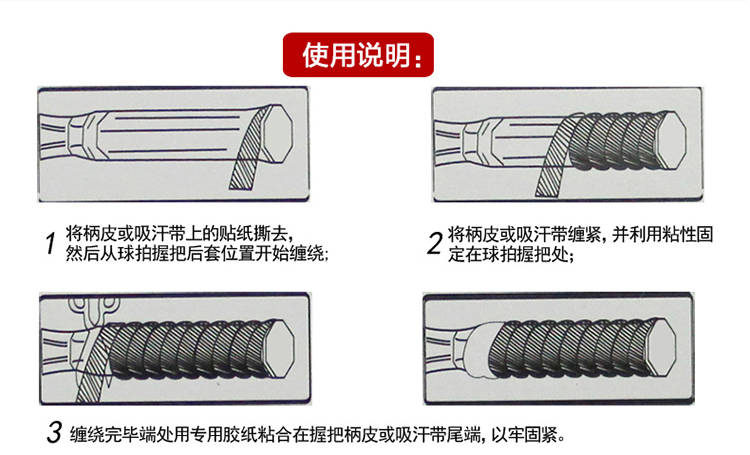 使用说明：

1 将柄皮或吸汗带上的贴纸撕去，然后从球拍握把后套位置开始缠绕；

2 将柄皮或吸汗带缠紧，并利用粘性固定在球拍握把处；

3 缠绕完毕端处用专用胶纸粘合在握把柄皮或吸汗带尾端，以牢固紧。