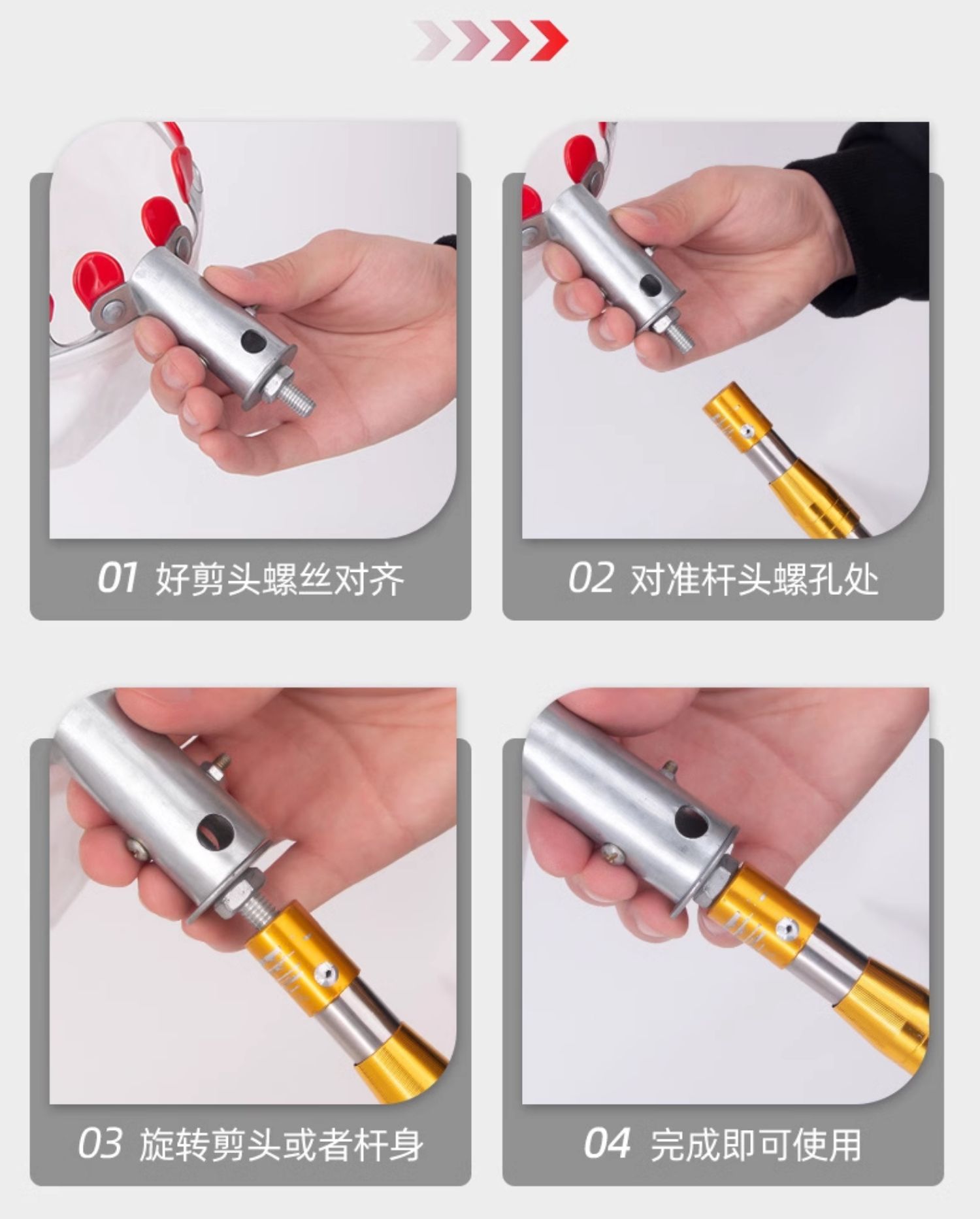 01 好剪头螺丝对齐

02 对准杆头螺孔处

03 旋转剪头或者杆身

04 完成即可使用