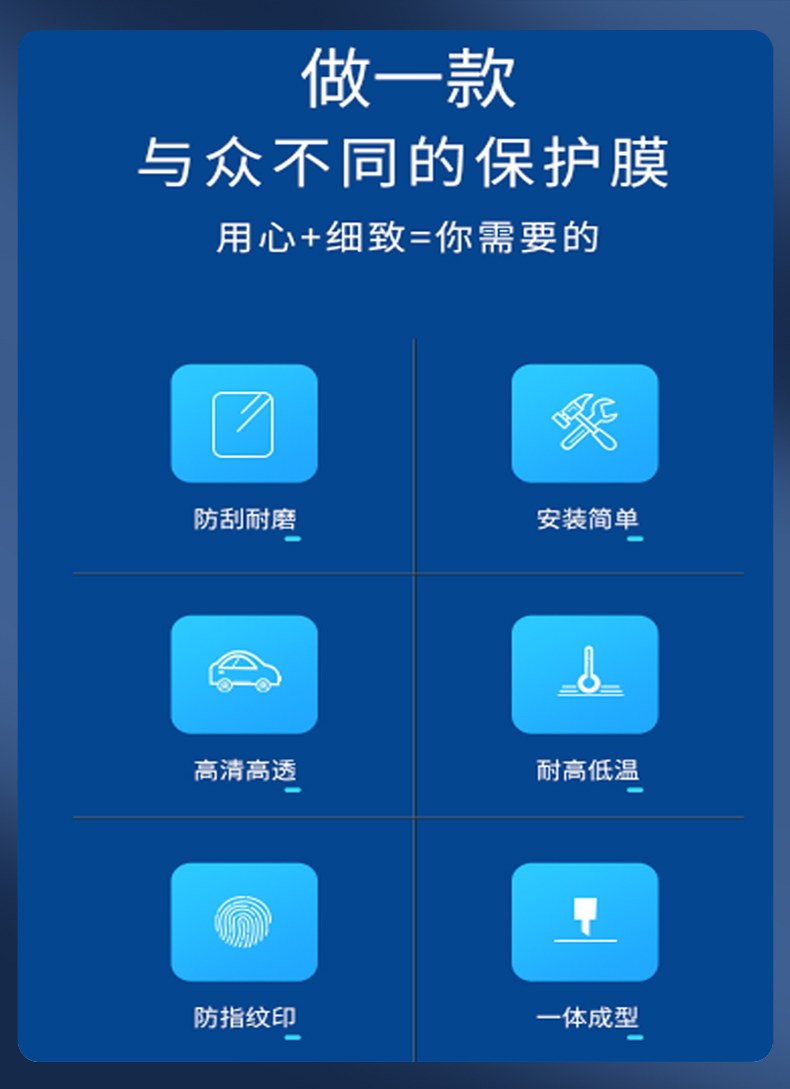 做一款
与众不同的保护膜
用心+细致=你需要的

防刮耐磨

安装简单

高清高透

耐高低温

防指纹印

一体成型