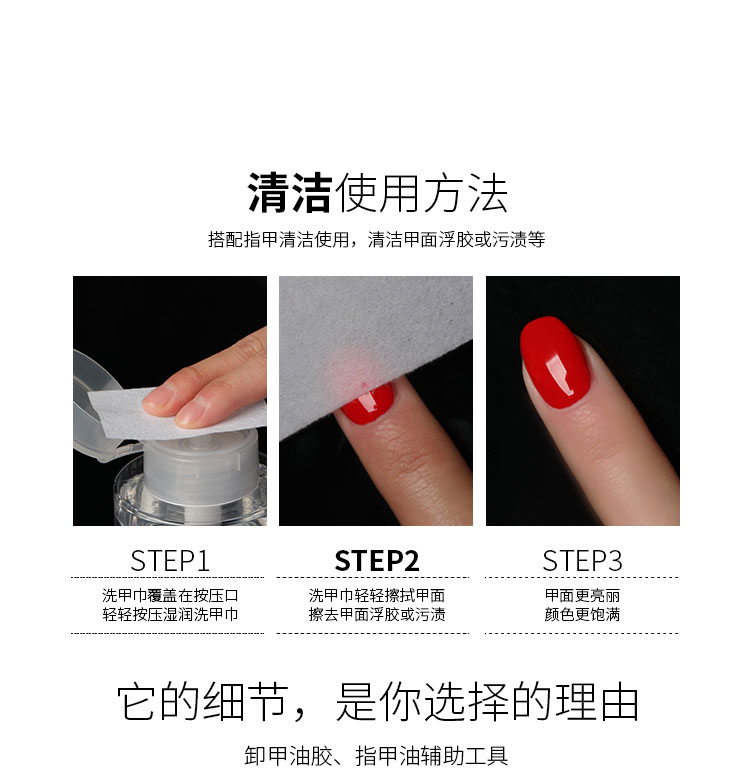 清洁使用方法

搭配指甲清洁使用，清洁甲面浮胶或污渍等

STEP1

洗甲巾覆盖在按压口
轻轻按压湿润洗甲巾

STEP2

洗甲巾轻轻擦拭甲面
擦去甲面浮胶或污渍

STEP3

甲面更亮丽
颜色更饱满

它的细节，是你选择的理由

卸甲油胶、指甲油辅助工具