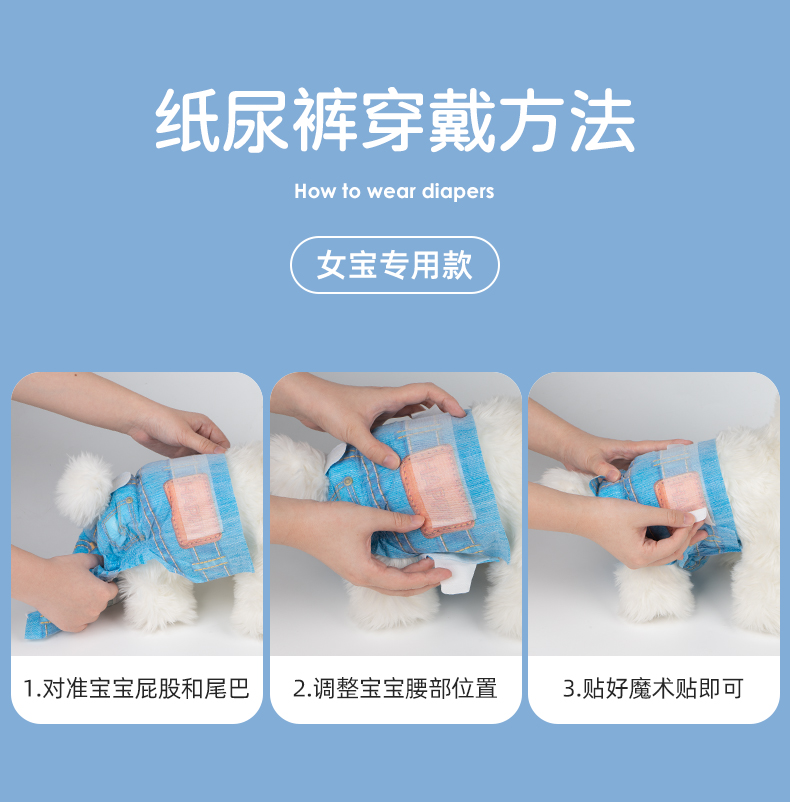 纸尿裤穿戴方法

How to wear diapers

女宝专用款

1.对准宝宝屁股和尾巴

2.调整宝宝腰部位置

3.贴好魔术贴即可