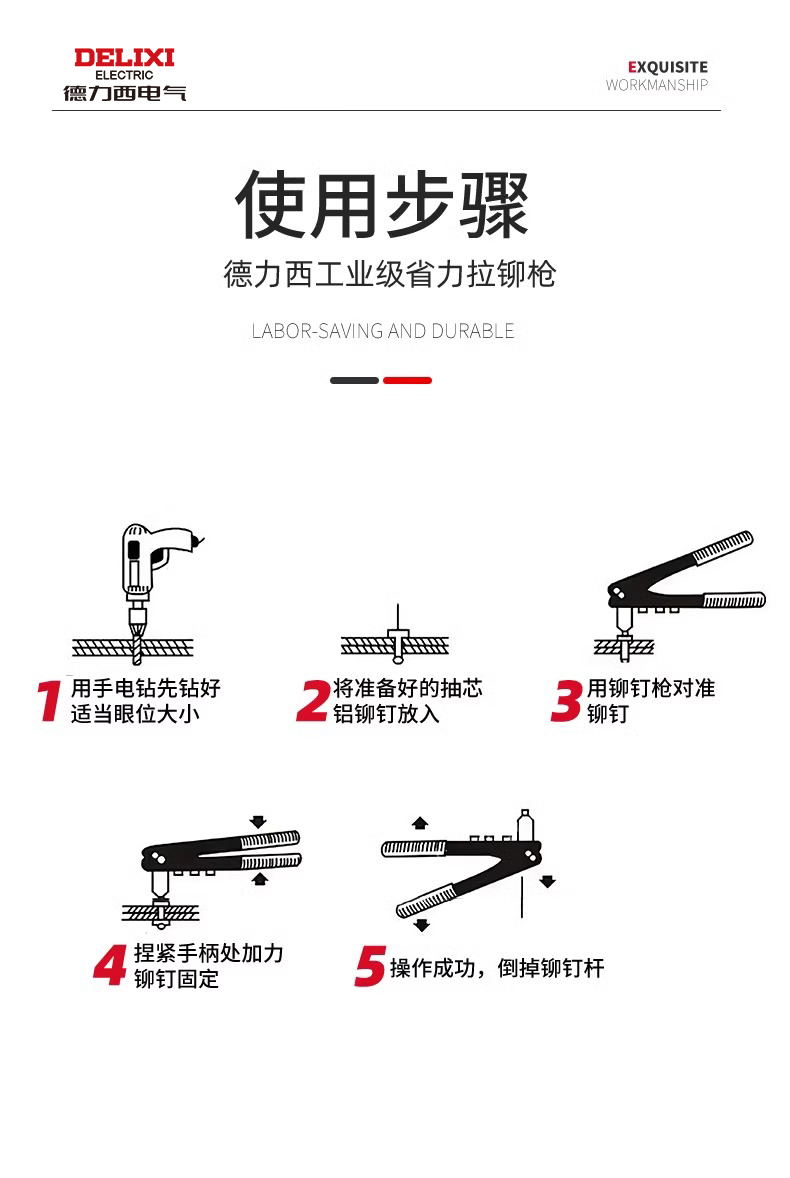 DELIXI
ELECTRIC
德力西电气

EXQUISITE
WORKMANSHIP

使用步骤

德力西工业级省力拉铆枪

LABOR-SAVING AND DURABLE

1 用手电钻先钻好适当眼位大小

2 将准备好的抽芯铝铆钉放入

3 用铆钉枪对准铆钉

4 捏紧手柄处加力铆钉固定

5 操作成功，倒掉铆钉杆