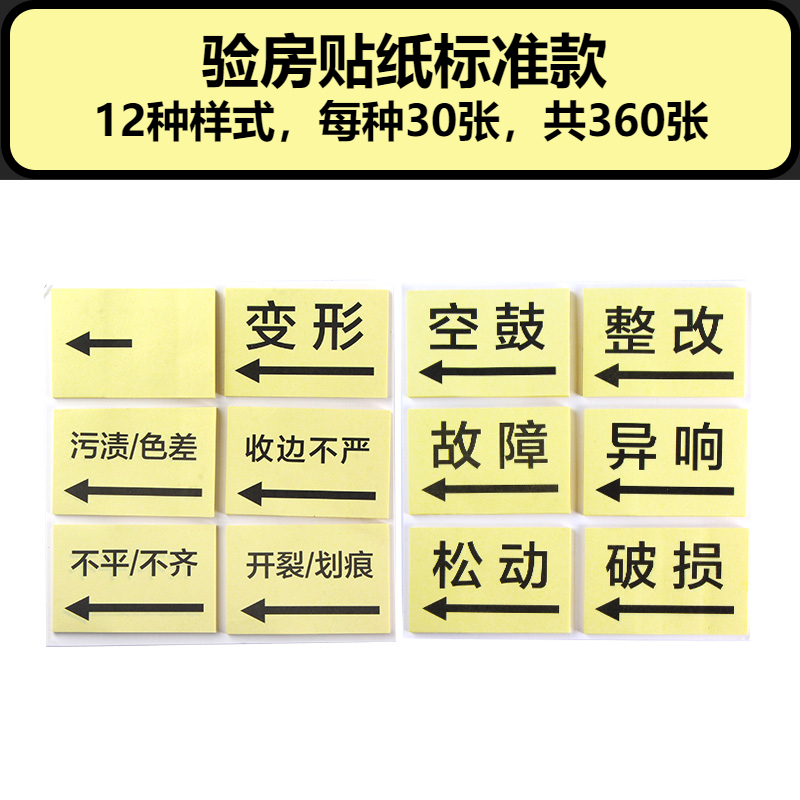 验房贴纸标准款
12种样式，每种30张，共360张

←

变形
←

污渍/色差
←

收边不严
←

不平/不齐
←

开裂/划痕
←

空鼓
←

整改
←

故障
←

异响
←

松动
←

破损
←