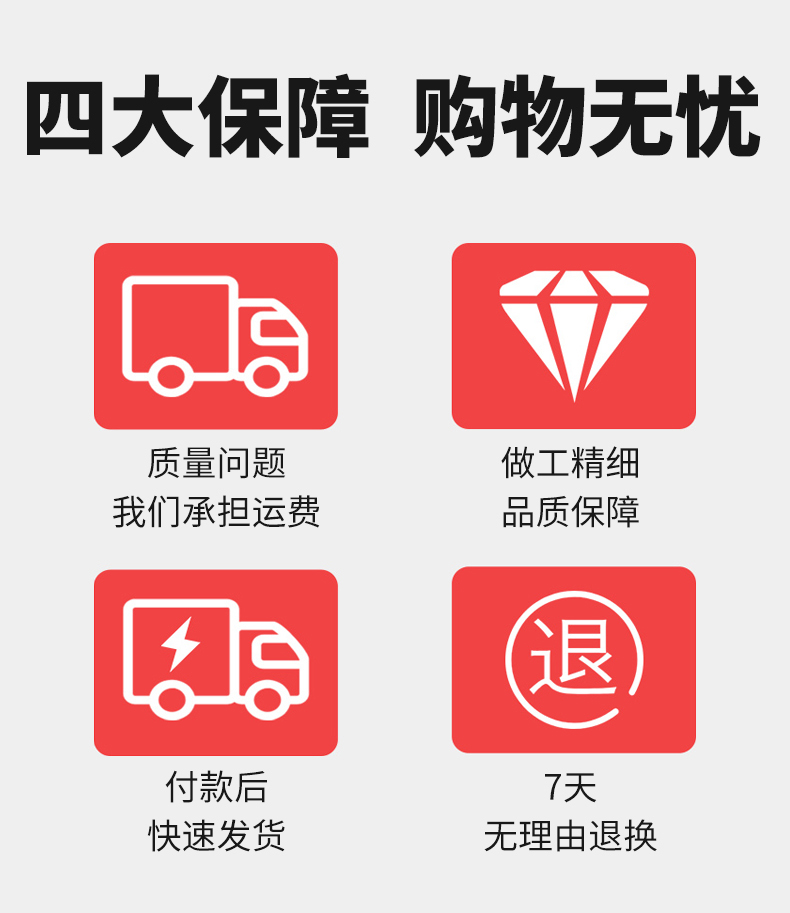 四大保障 购物无忧

质量问题
我们承担运费

做工精细
品质保障

付款后
快速发货

退

7天
无理由退换