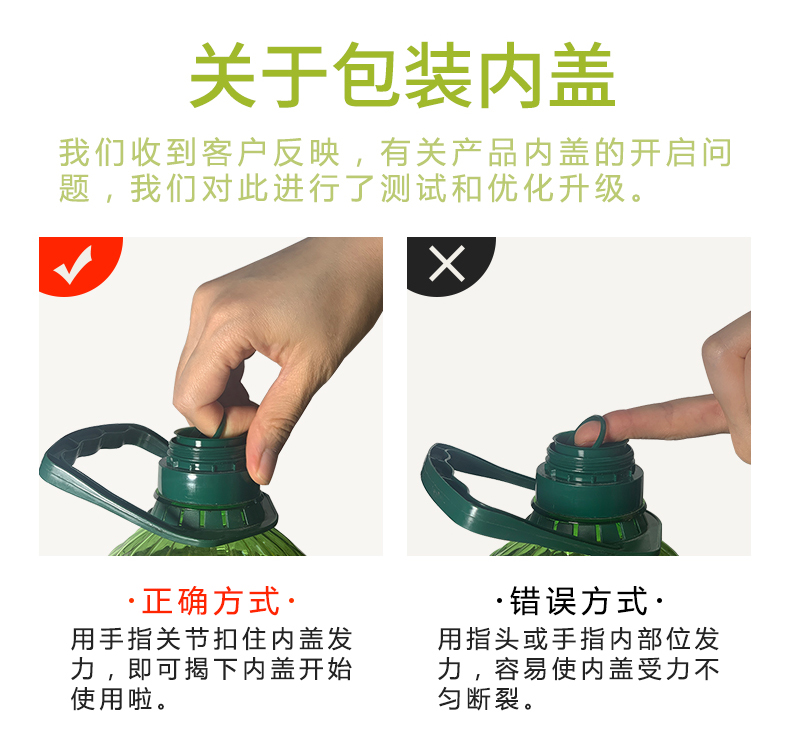 关于包装内盖

我们收到客户反映，有关产品内盖的开启问题，我们对此进行了测试和优化升级。

·正确方式·
用手指关节扣住内盖发力，即可揭下内盖开始使用啦。

·错误方式·
用指头或手指内部位发力，容易使内盖受力不匀断裂。