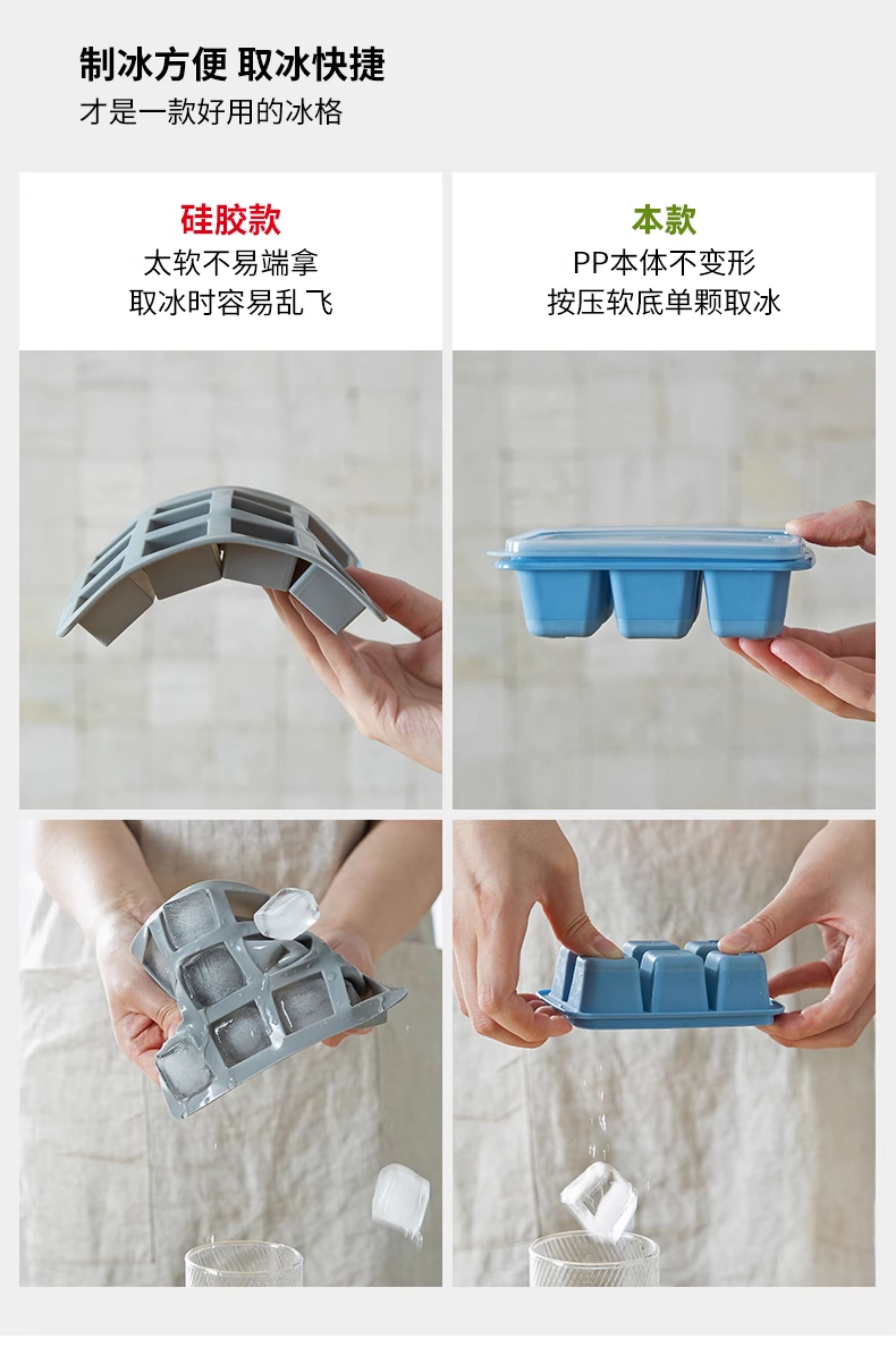 制冰方便 取冰快捷
才是一款好用的冰格

硅胶款
太软不易端拿
取冰时容易乱飞

本款
PP本体不变形
按压软底单颗取冰