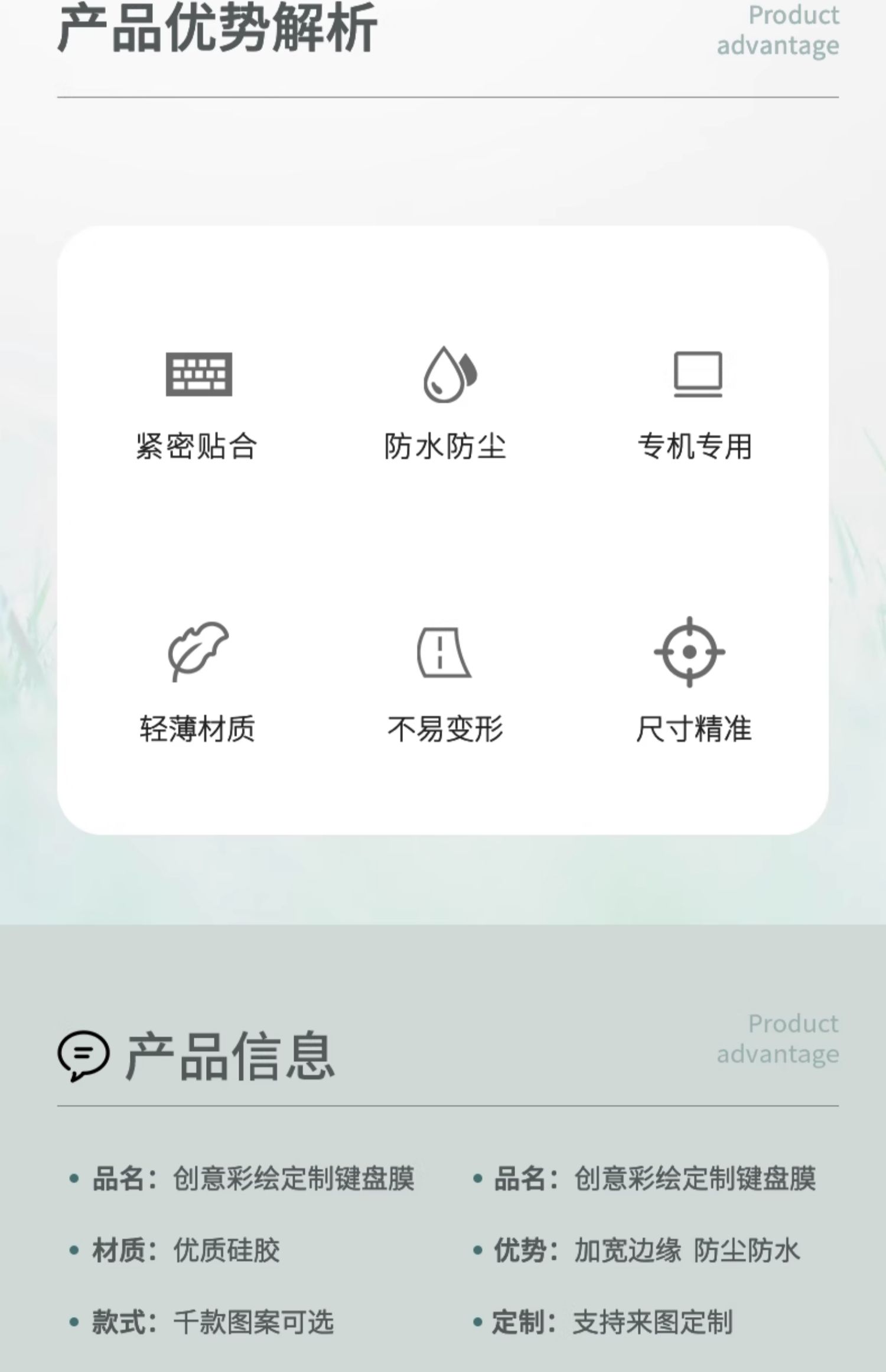 产品优势解析

Product
advantage

紧密贴合

防水防尘

专机专用

轻薄材质

不易变形

尺寸精准

产品信息

Product
advantage

• 品名：创意彩绘定制键盘膜

• 材质：优质硅胶

• 款式：千款图案可选

• 品名：创意彩绘定制键盘膜

• 优势：加宽边缘 防尘防水

• 定制：支持来图定制