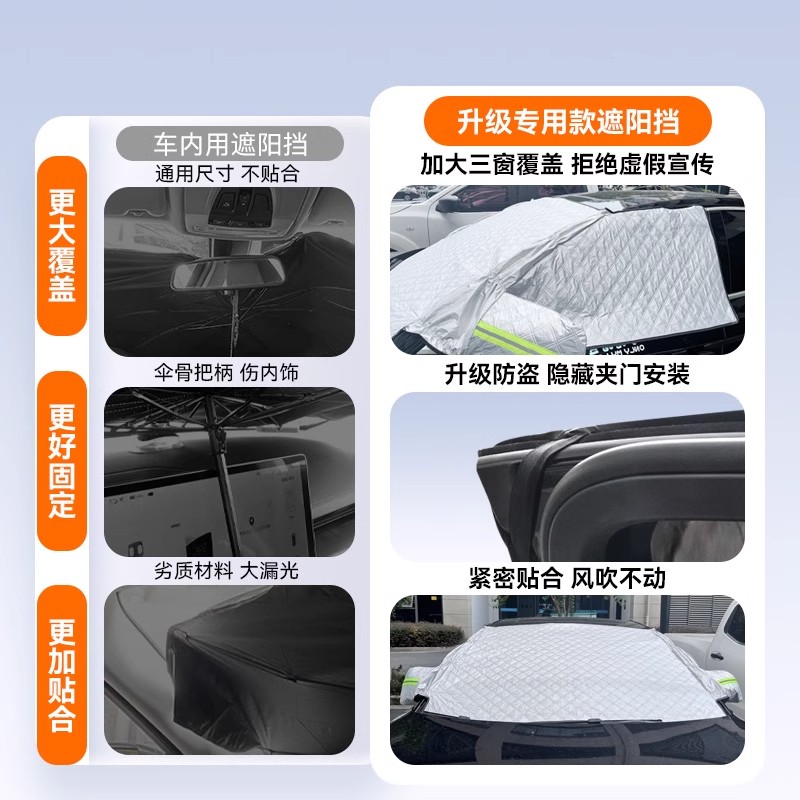 更大覆盖

更好固定

更加贴合

车内用遮阳挡

通用尺寸 不贴合

伞骨把柄 伤内饰

劣质材料 大漏光

升级专用款遮阳挡

加大三窗覆盖 拒绝虚假宣传

升级防盗 隐藏夹门安装

紧密贴合 风吹不动