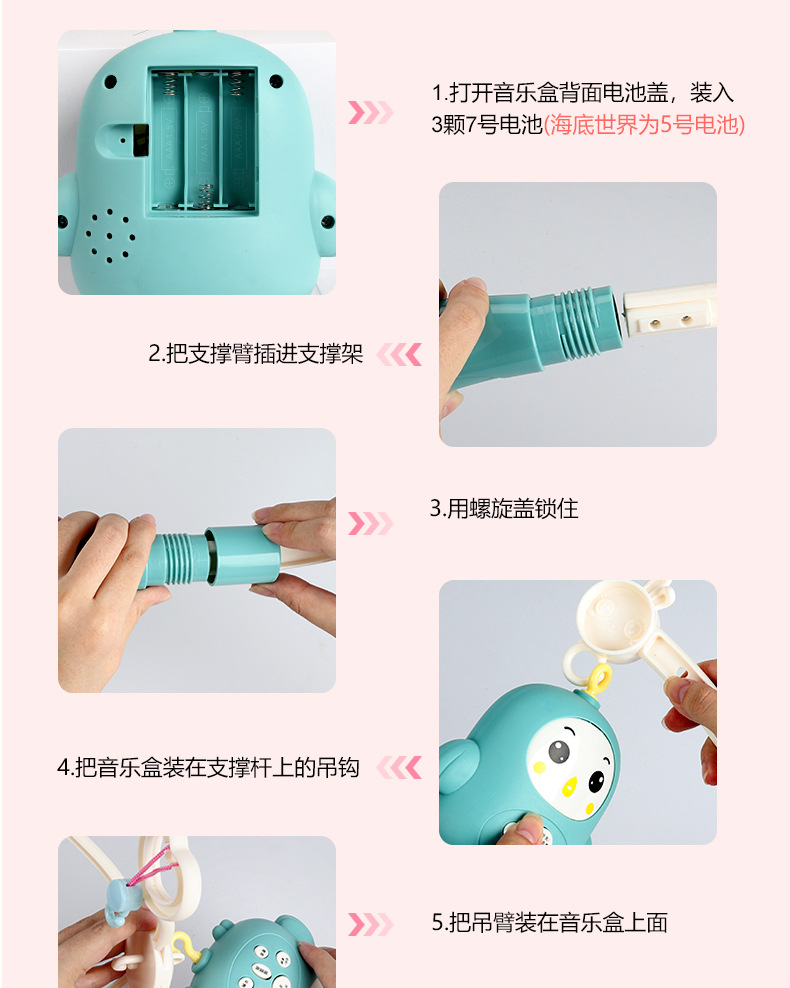 1.打开音乐盒背面电池盖，装入3颗7号电池(海底世界为5号电池)

2.把支撑臂插进支撑架

3.用螺旋盖锁住

4.把音乐盒装在支撑杆上的吊钩

5.把吊臂装在音乐盒上面