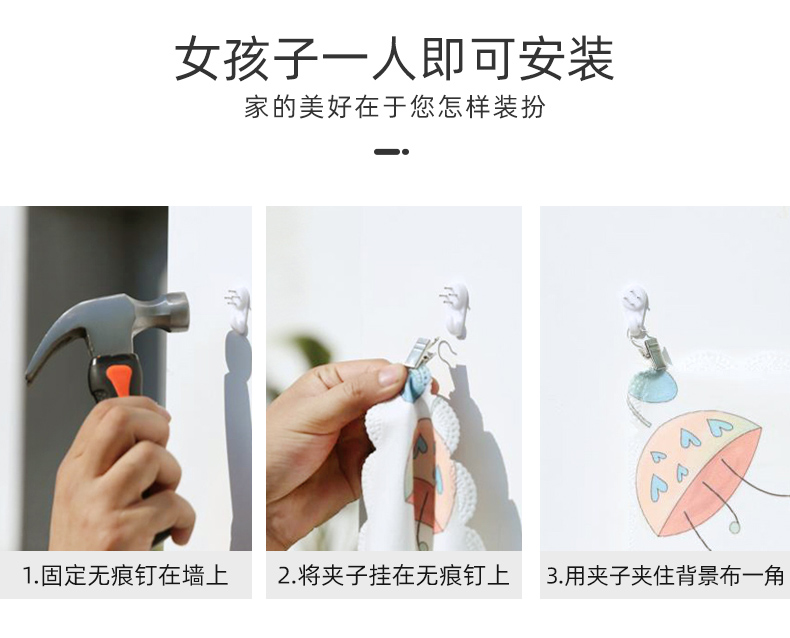 女孩子一人即可安装

家的美好在于您怎样装扮

1.固定无痕钉在墙上

2.将夹子挂在无痕钉上

3.用夹子夹住背景布一角