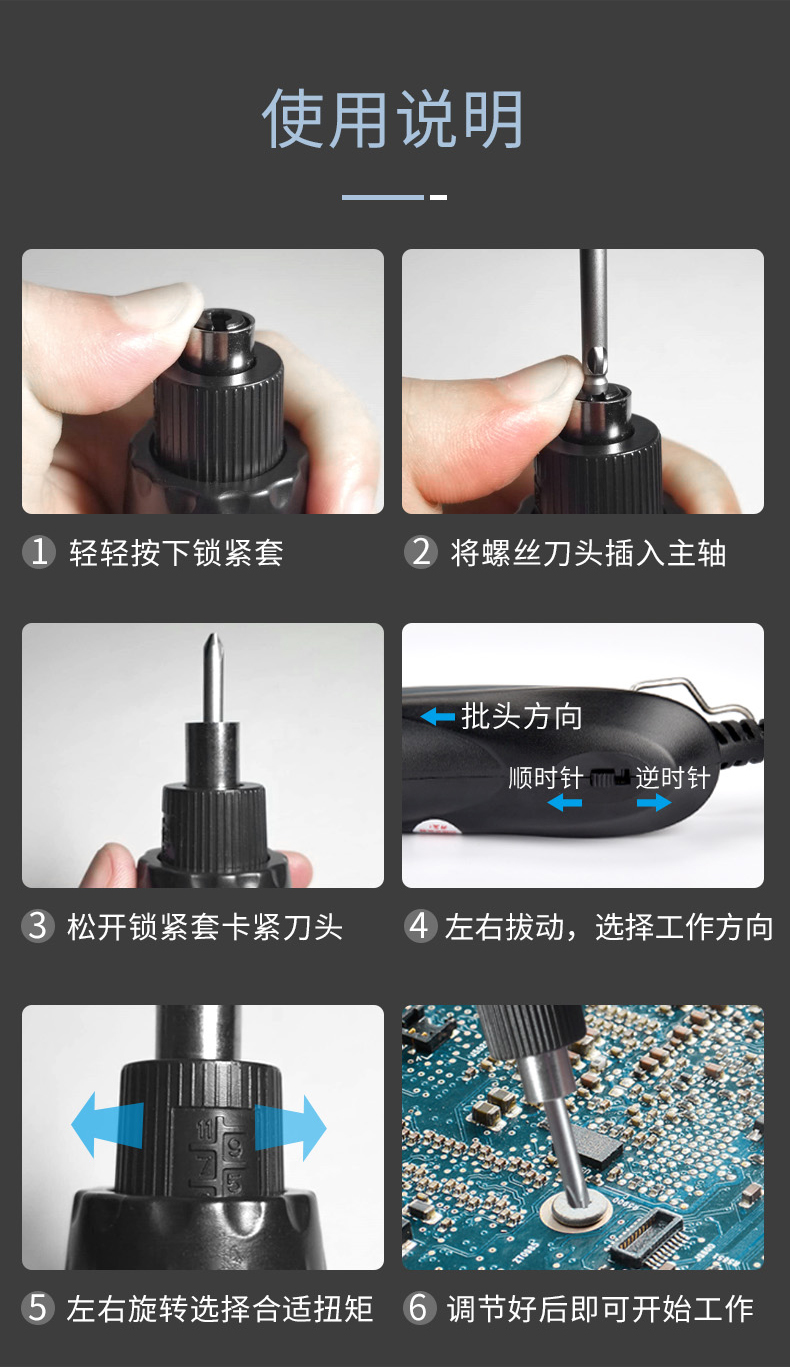 使用说明

1 轻轻按下锁紧套

2 将螺丝刀头插入主轴

3 松开锁紧套卡紧刀头

批头方向
顺时针
逆时针

4 左右拔动，选择工作方向

11
9
7
5

5 左右旋转选择合适扭矩

6 调节好后即可开始工作