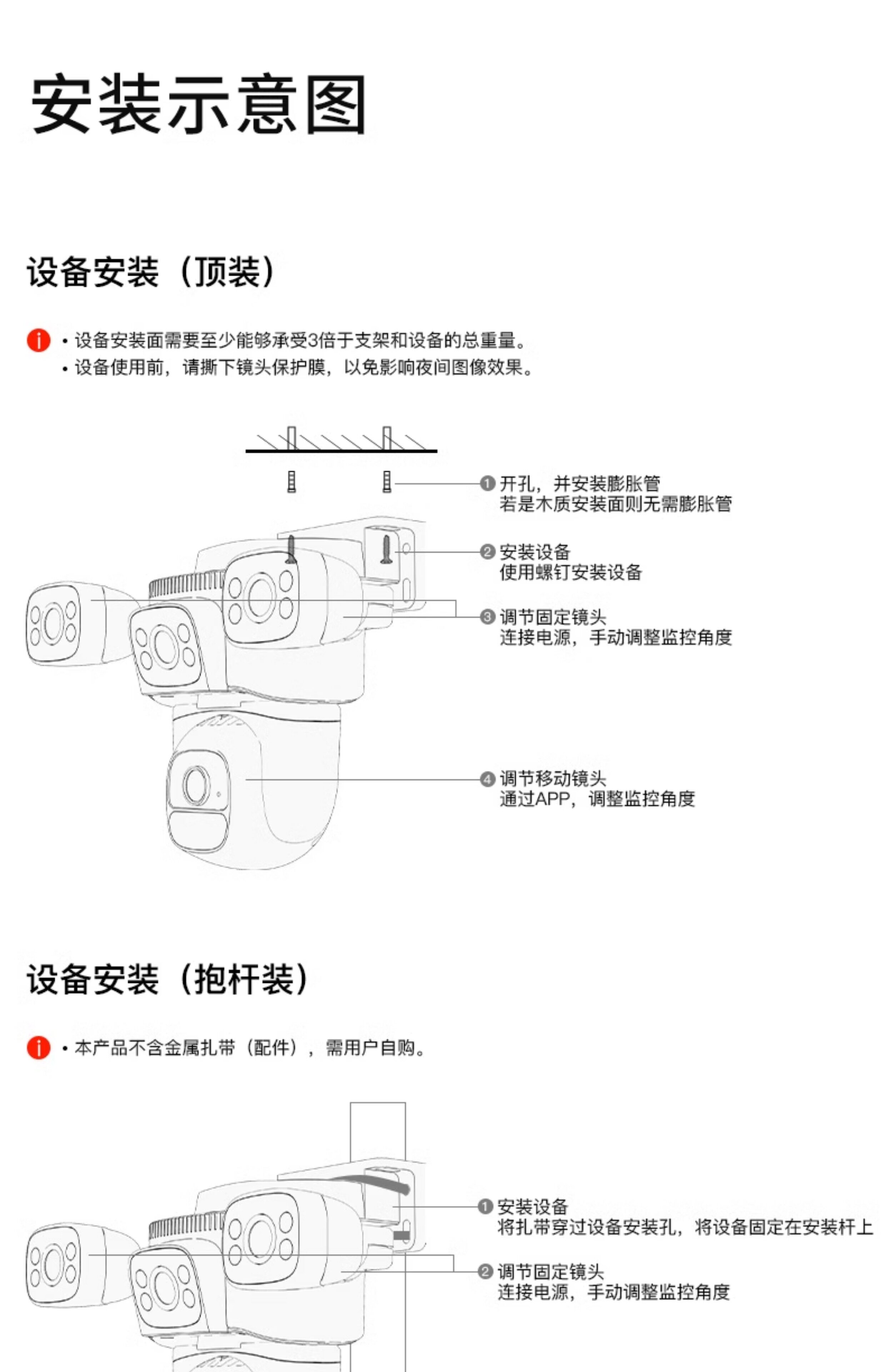 安装示意图

设备安装（顶装）

• 设备安装面需要至少能够承受3倍于支架和设备的总重量。
• 设备使用前，请撕下镜头保护膜，以免影响夜间图像效果。

❶ 开孔，并安装膨胀管
若是木质安装面则无需膨胀管

❷ 安装设备
使用螺钉安装设备

❸ 调节固定镜头
连接电源，手动调整监控角度

❹ 调节移动镜头
通过APP，调整监控角度

设备安装（抱杆装）

• 本产品不含金属扎带（配件），需用户自购。

❶ 安装设备
将扎带穿过设备安装孔，将设备固定在安装杆上

❷ 调节固定镜头
连接电源，手动调整监控角度