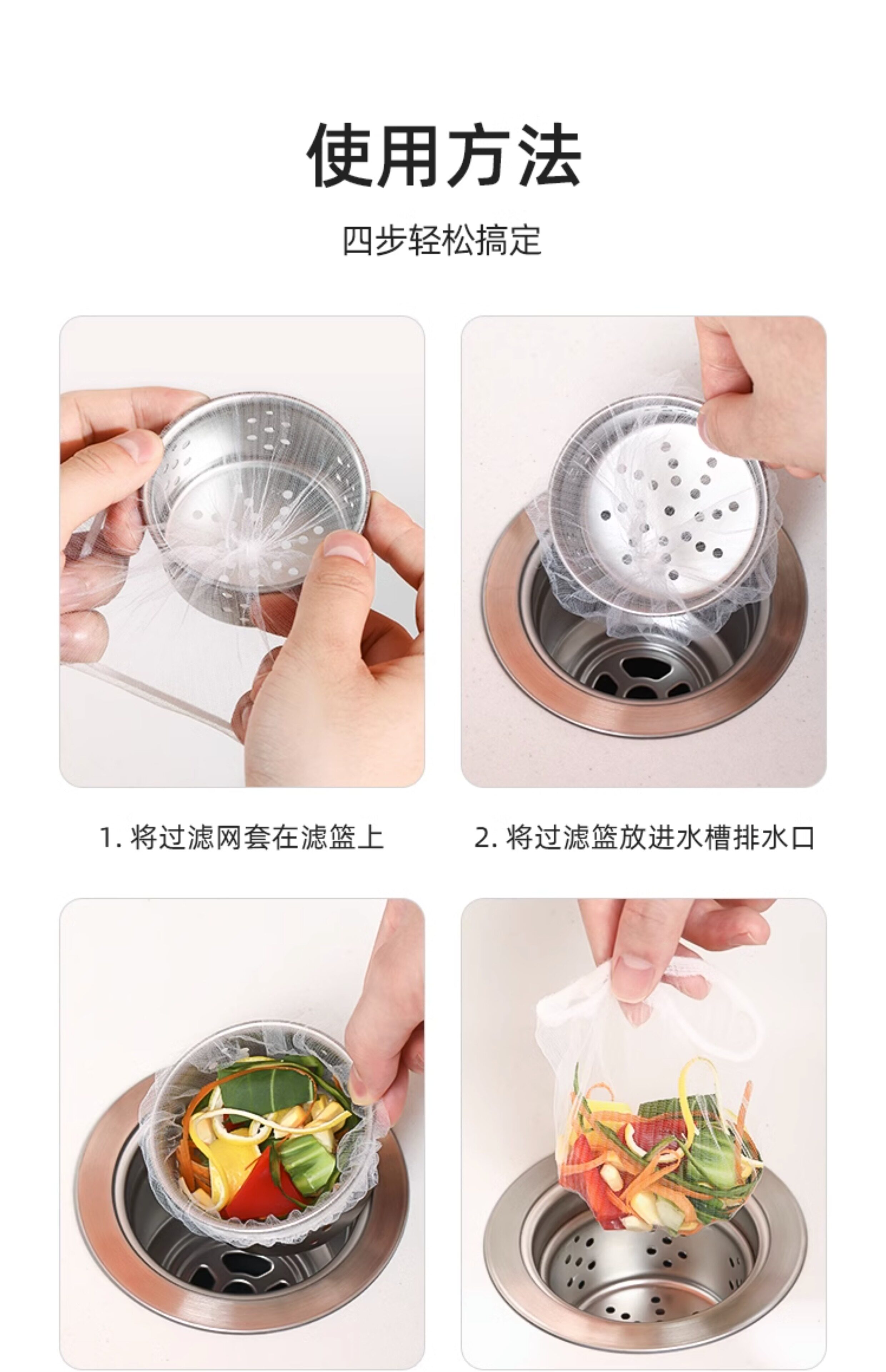 使用方法

四步轻松搞定

1.将过滤网套在滤篮上

2.将过滤篮放进水槽排水口