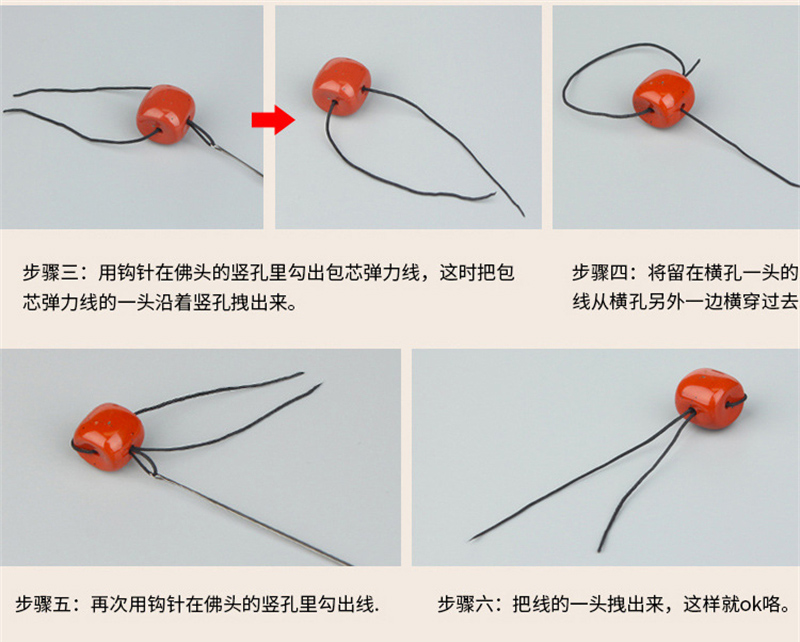 步骤三：用钩针在佛头的竖孔里勾出包芯弹力线，这时把包芯弹力线的一头沿着竖孔拽出来。

步骤四：将留在横孔一头的线从横孔另外一边横穿过去

步骤五：再次用钩针在佛头的竖孔里勾出线.

步骤六：把线的一头拽出来，这样就ok咯。