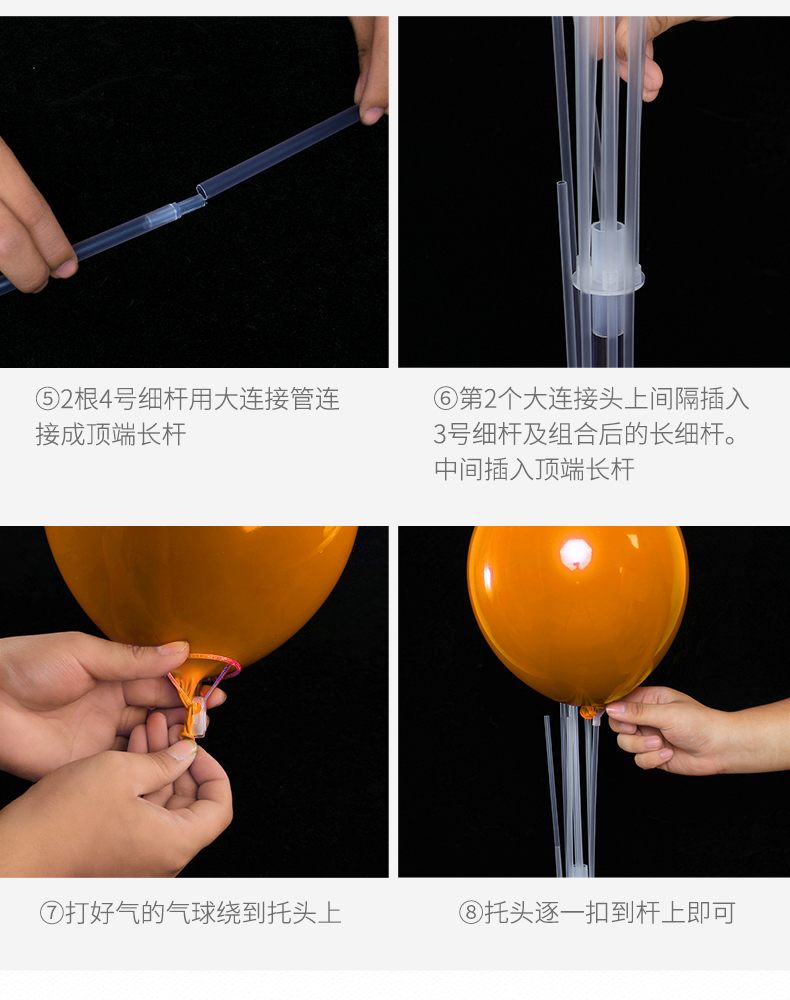 ⑤2根4号细杆用大连接管连接成顶端长杆

⑥第2个大连接头上间隔插入3号细杆及组合后的长细杆。中间插入顶端长杆

⑦打好气的气球绕到托头上

⑧托头逐一扣到杆上即可