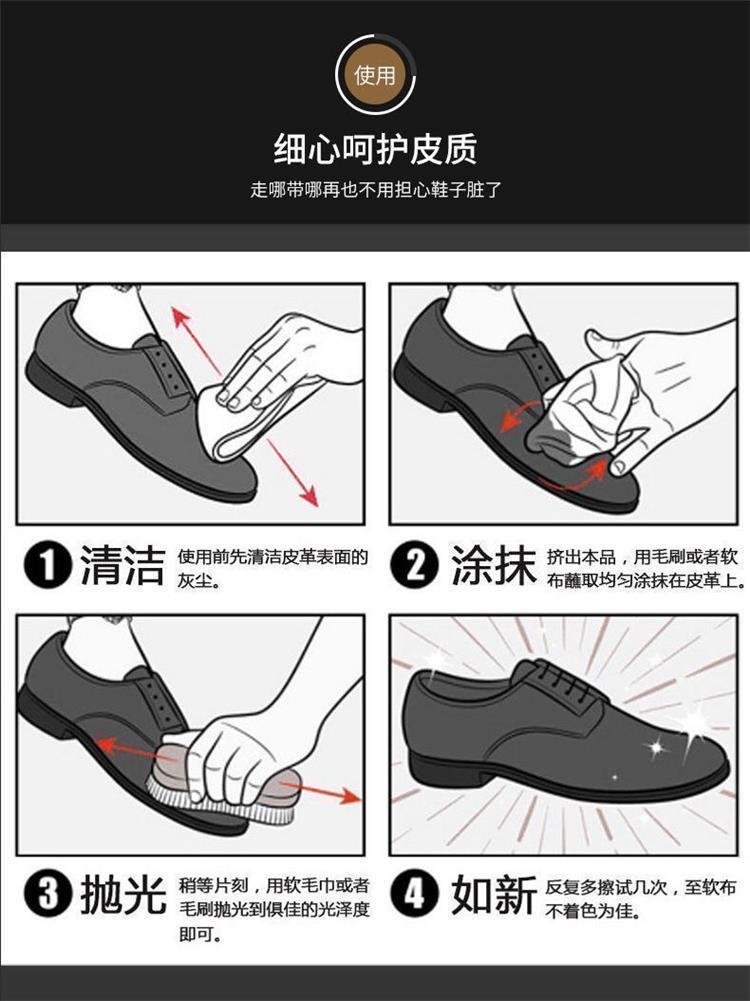 使用

细心呵护皮质

走哪带哪再也不用担心鞋子脏了

1 清洁 使用前先清洁皮革表面的灰尘。

2 涂抹 挤出本品，用毛刷或者软布蘸取均匀涂抹在皮革上。

3 抛光 稍等片刻，用软毛巾或者毛刷抛光到俱佳的光泽度即可。

4 如新 反复多擦试几次，至软布不着色为佳。