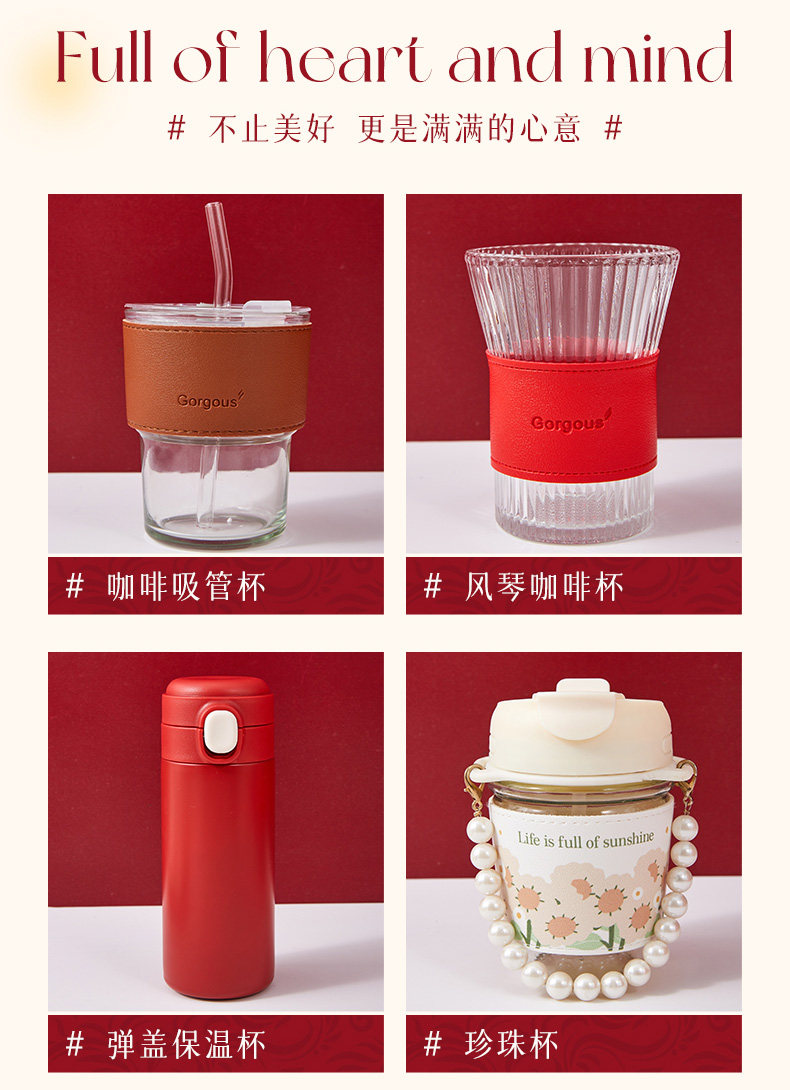 Full of heart and mind

# 不止美好 更是满满的心意 #

Gorgous

# 咖啡吸管杯

Gorgous

# 风琴咖啡杯

# 弹盖保温杯

Life is full of sunshine

# 珍珠杯