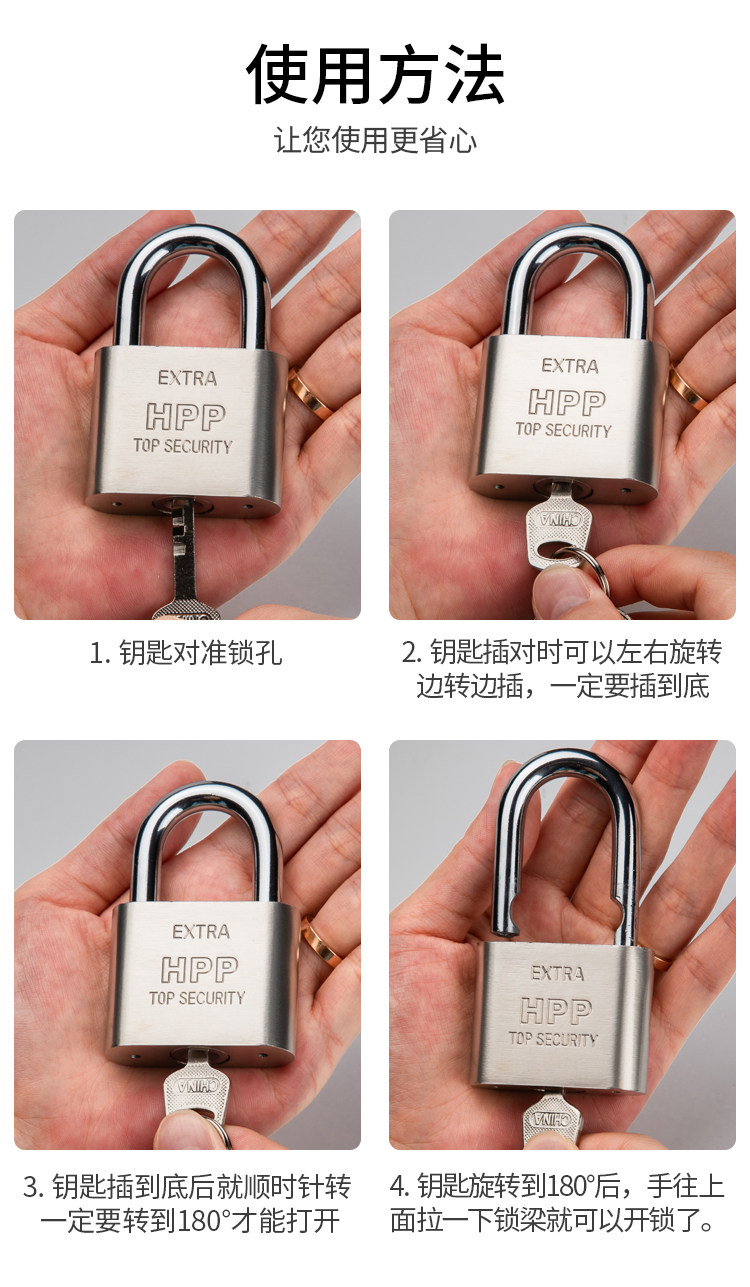 使用方法

让您使用更省心

EXTRA
HPP
TOP SECURITY

1. 钥匙对准锁孔

EXTRA
HPP
TOP SECURITY

CHINA

2. 钥匙插对时可以左右旋转边转边插，一定要插到底

EXTRA
HPP
TOP SECURITY

CHINA

3. 钥匙插到底后就顺时针转一定要转到180°才能打开

EXTRA
HPP
TOP SECURITY

CHINA

4. 钥匙旋转到180°后，手往上面拉一下锁梁就可以开锁了。