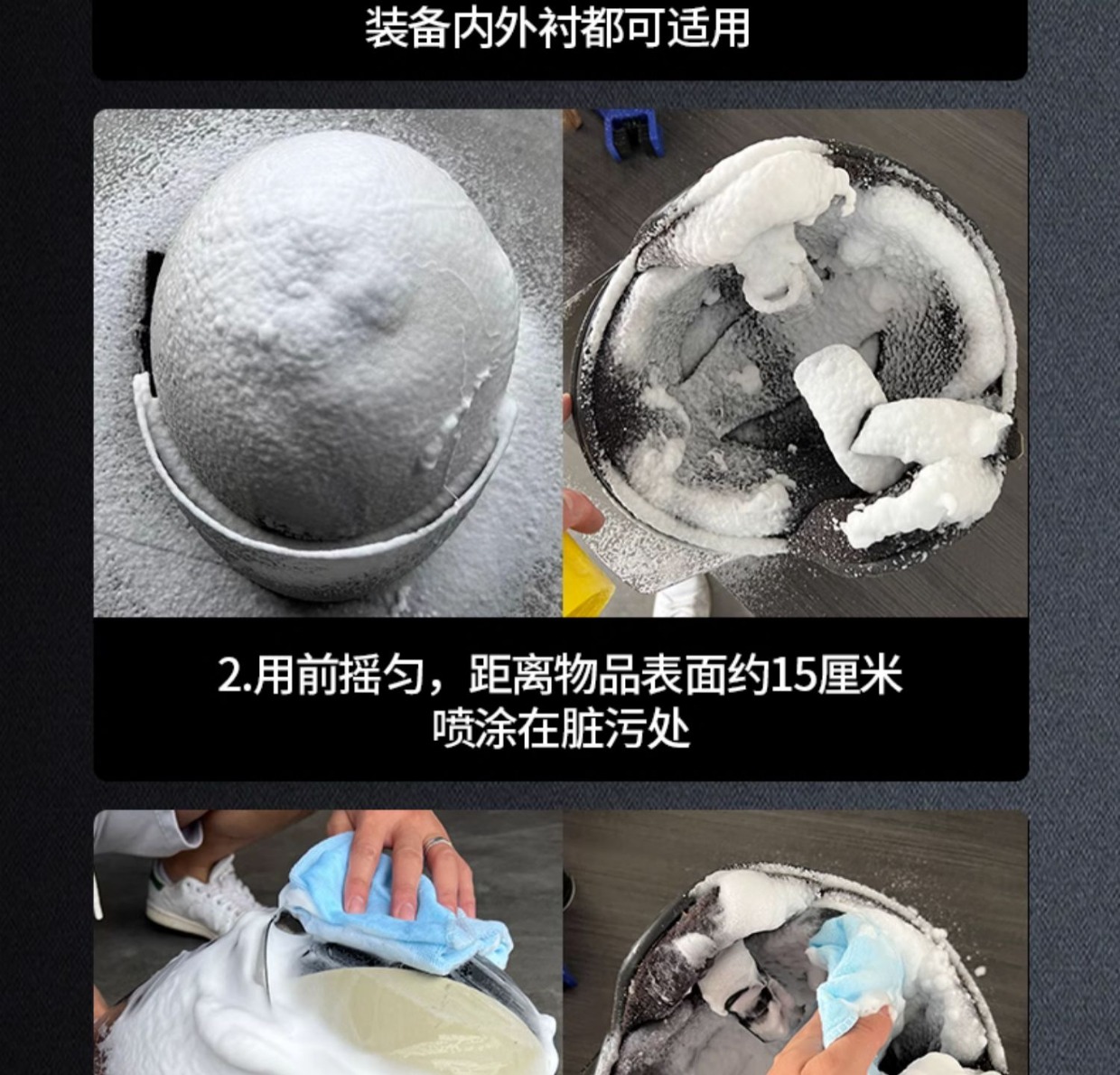 装备内外衬都可适用

2.用前摇匀，距离物品表面约15厘米
喷涂在脏污处