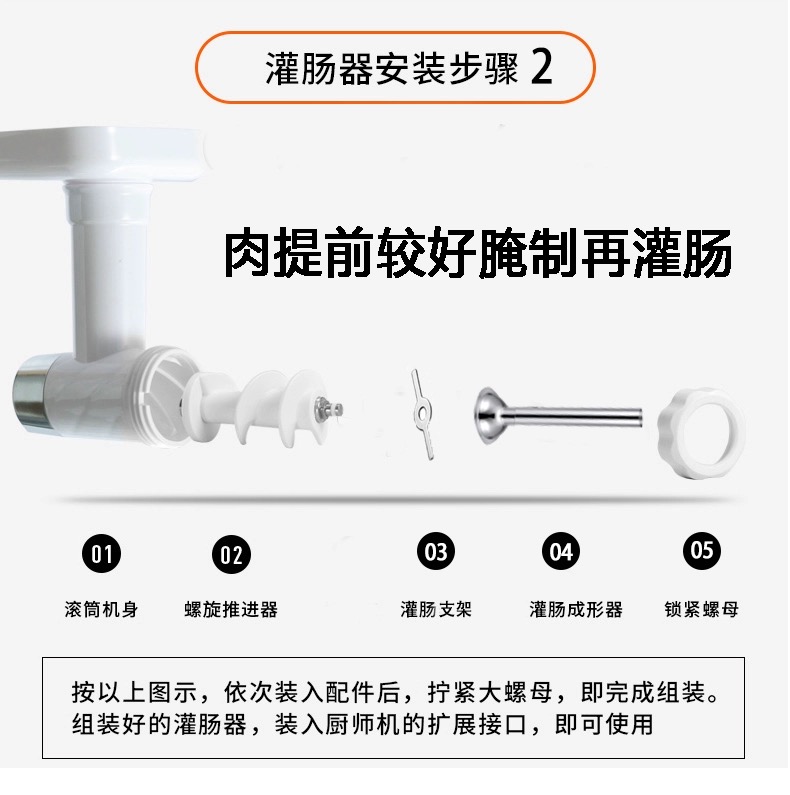 灌肠器安装步骤 2

肉提前较好腌制再灌肠

01
滚筒机身

02
螺旋推进器

03
灌肠支架

04
灌肠成形器

05
锁紧螺母

按以上图示，依次装入配件后，拧紧大螺母，即完成组装。组装好的灌肠器，装入厨师机的扩展接口，即可使用