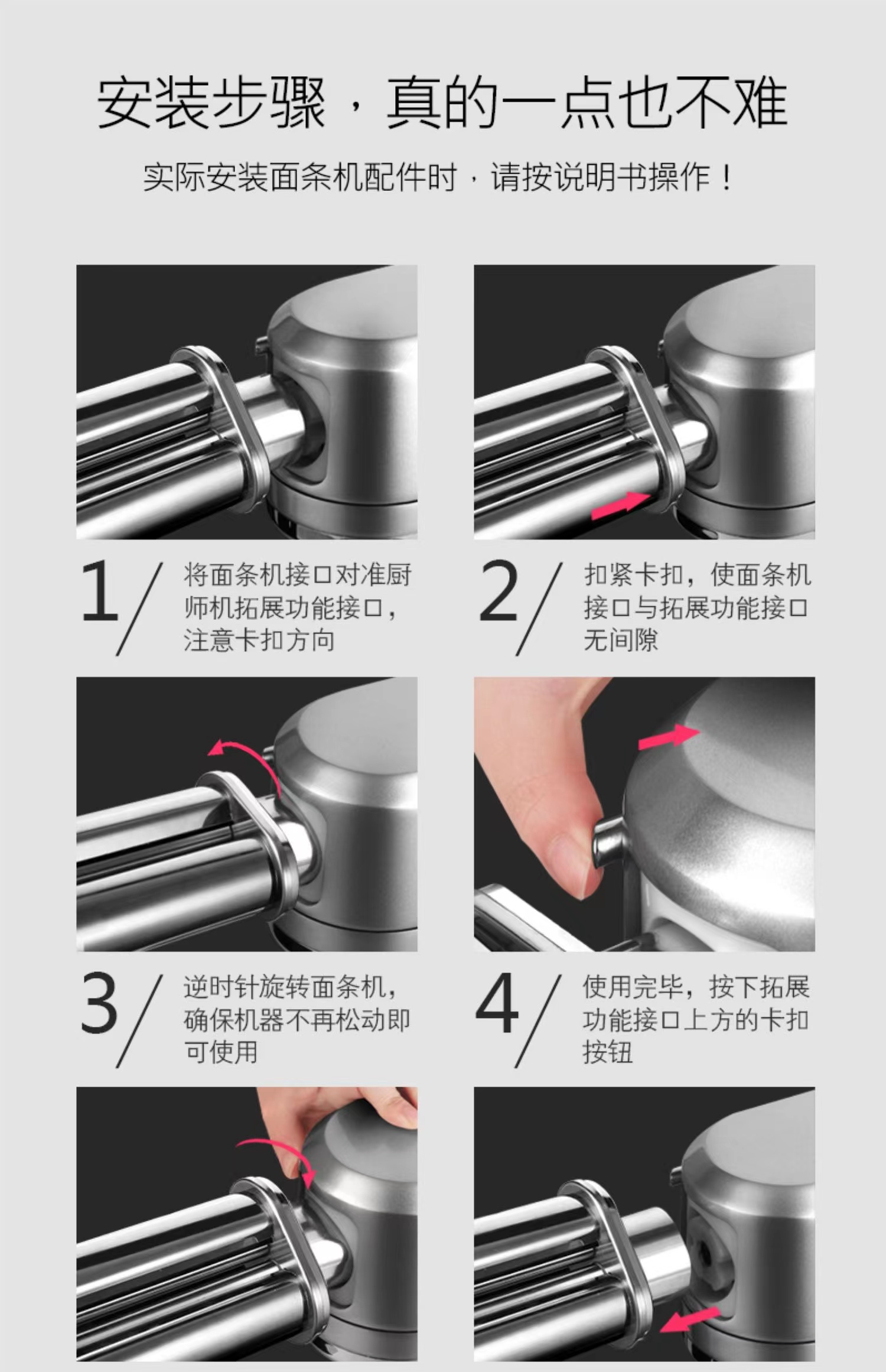 安装步骤，真的一点也不难

实际安装面条机配件时，请按说明书操作！

1/ 将面条机接口对准厨师机拓展功能接口，注意卡扣方向

2/ 扣紧卡扣，使面条机接口与拓展功能接口无间隙

3/ 逆时针旋转面条机，确保机器不再松动即可使用

4/ 使用完毕，按下拓展功能接口上方的卡扣按钮