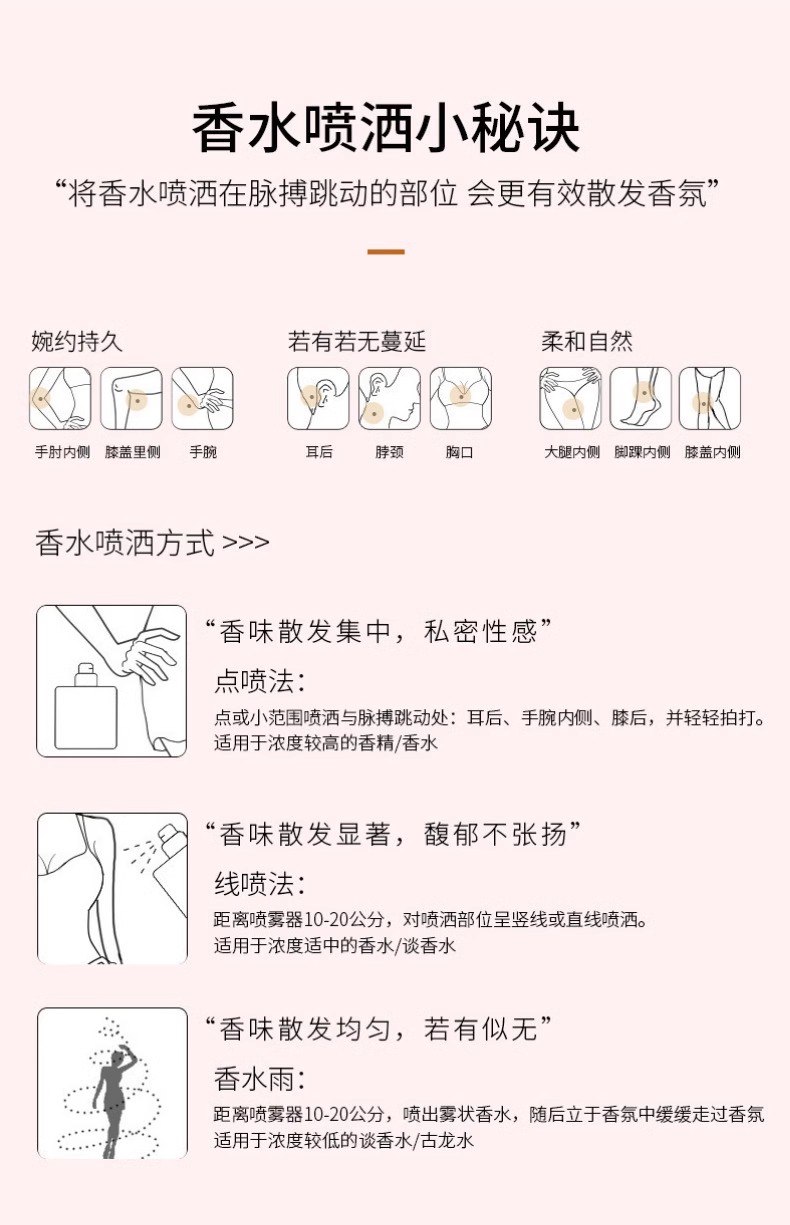 香水喷洒小秘诀

“将香水喷洒在脉搏跳动的部位 会更有效散发香氛”

婉约持久

手肘内侧 膝盖里侧 手腕

若有若无蔓延

耳后 脖颈 胸口

柔和自然

大腿内侧 脚踝内侧 膝盖内侧

香水喷洒方式 >>>

“香味散发集中，私密性感”

点喷法：

点或小范围喷洒与脉搏跳动处：耳后、手腕内侧、膝后，并轻轻拍打。
适用于浓度较高的香精/香水

“香味散发显著，馥郁不张扬”

线喷法：

距离喷雾器10-20公分，对喷洒部位呈竖线或直线喷洒。
适用于浓度适中的香水/谈香水

“香味散发均匀，若有似无”

香水雨：

距离喷雾器10-20公分，喷出雾状香水，随后立于香氛中缓缓走过香氛
适用于浓度较低的谈香水/古龙水