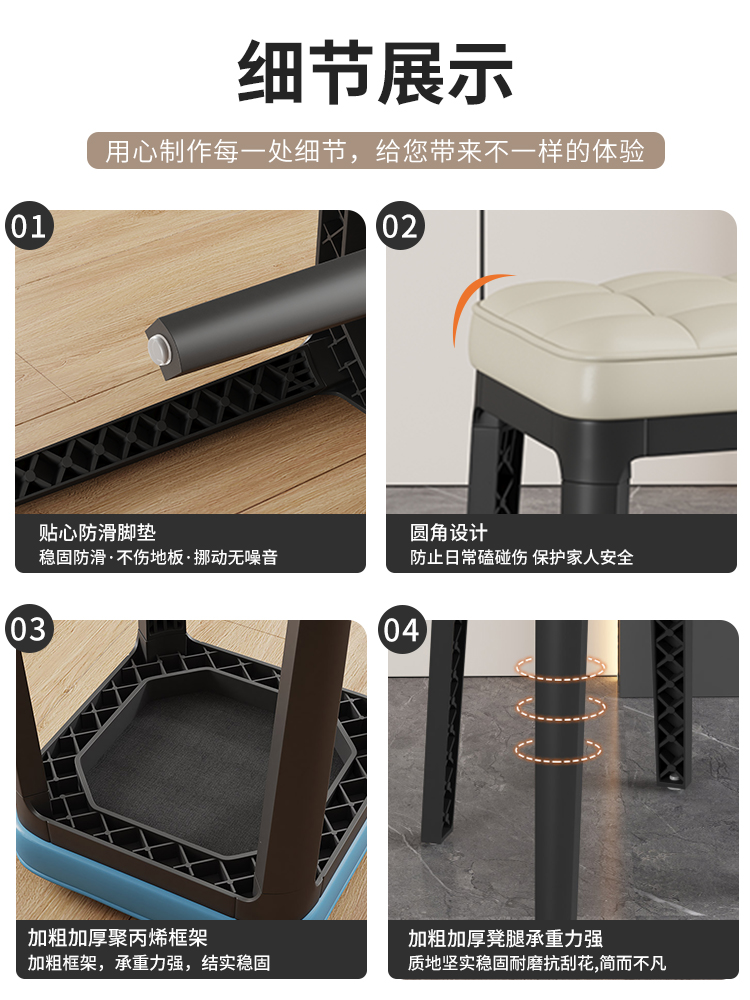 细节展示

用心制作每一处细节，给您带来不一样的体验

01

贴心防滑脚垫
稳固防滑·不伤地板·挪动无噪音

02

圆角设计
防止日常磕碰伤 保护家人安全

03

加粗加厚聚丙烯框架
加粗框架，承重力强，结实稳固

04

加粗加厚凳腿承重力强
质地坚实稳固耐磨抗刮花,简而不凡