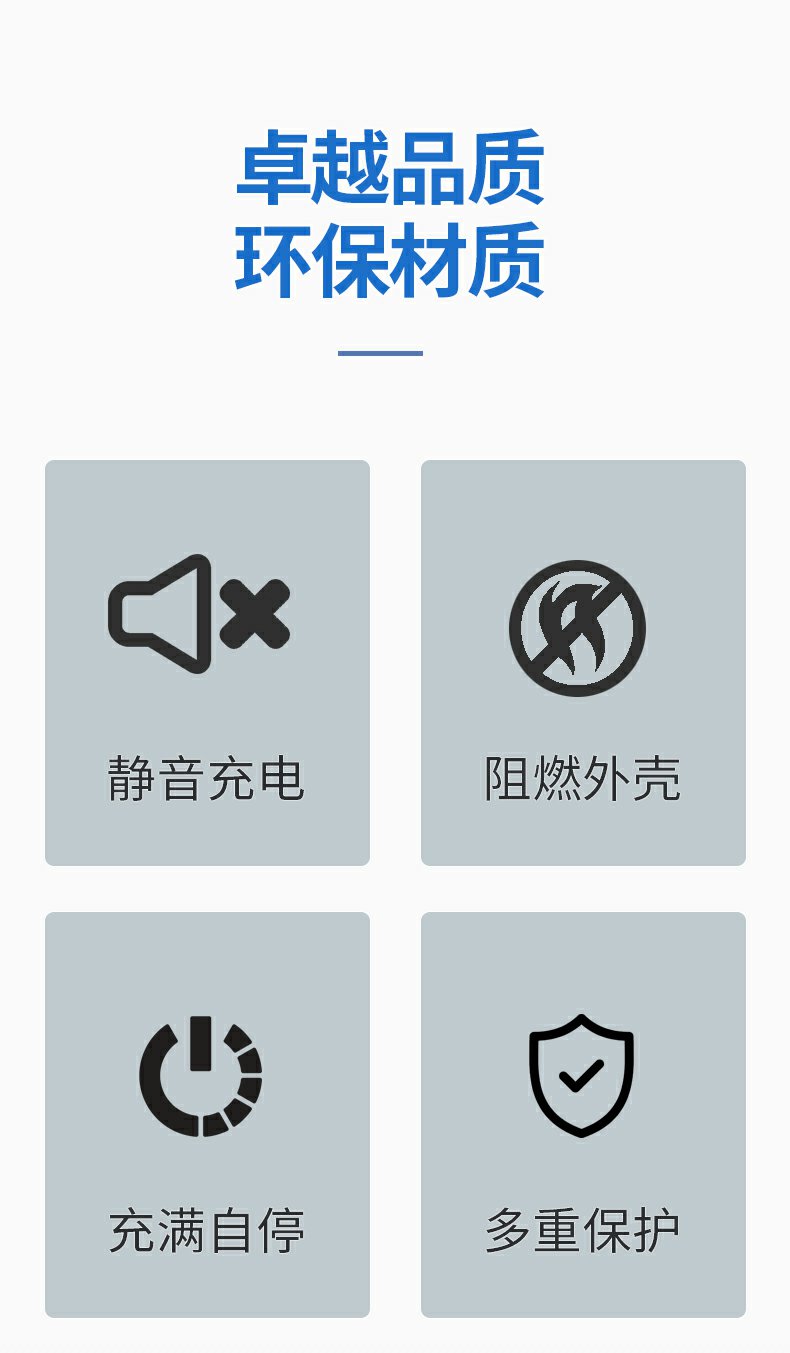 卓越品质
环保材质

静音充电

阻燃外壳

充满自停

多重保护