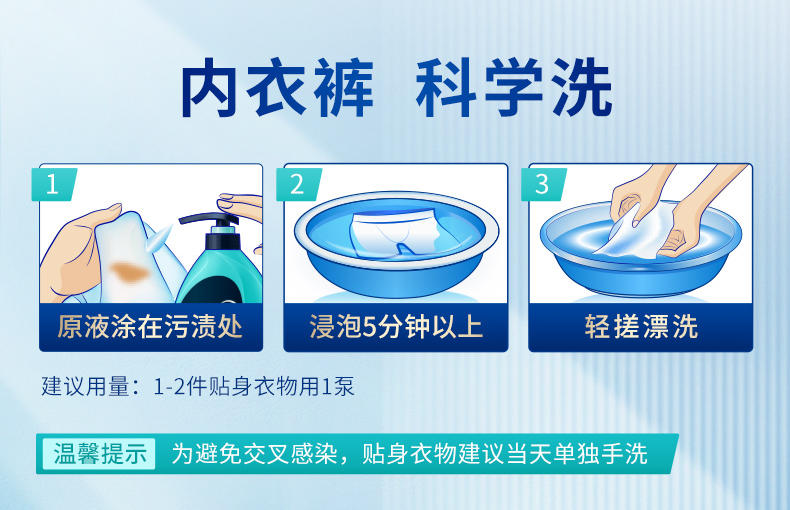 内衣裤 科学洗

1
原液涂在污渍处

2
浸泡5分钟以上

3
轻搓漂洗

建议用量：1-2件贴身衣物用1泵

温馨提示 为避免交叉感染，贴身衣物建议当天单独手洗