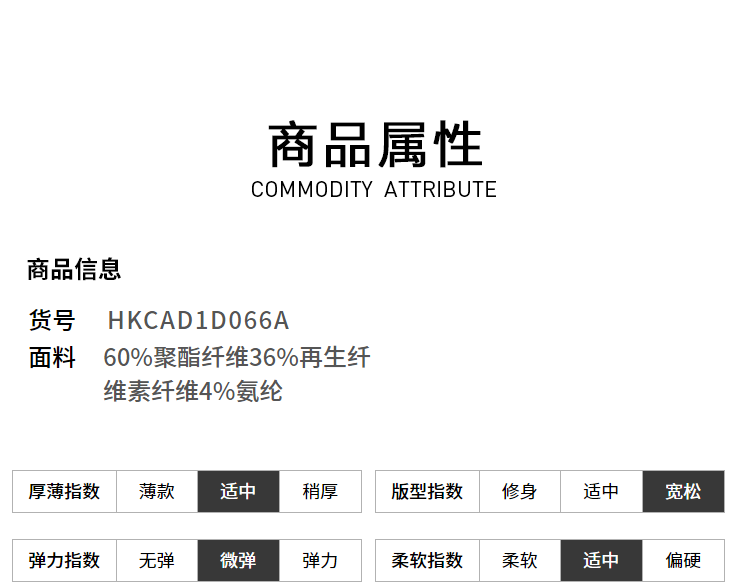 商品属性
COMMODITY ATTRIBUTE

商品信息

货号 HKCAD1D066A
面料 60%聚酯纤维36%再生纤维素纤维4%氨纶

厚薄指数 薄款 适中 稍厚

版型指数 修身 适中 宽松

弹力指数 无弹 微弹 弹力

柔软指数 柔软 适中 偏硬