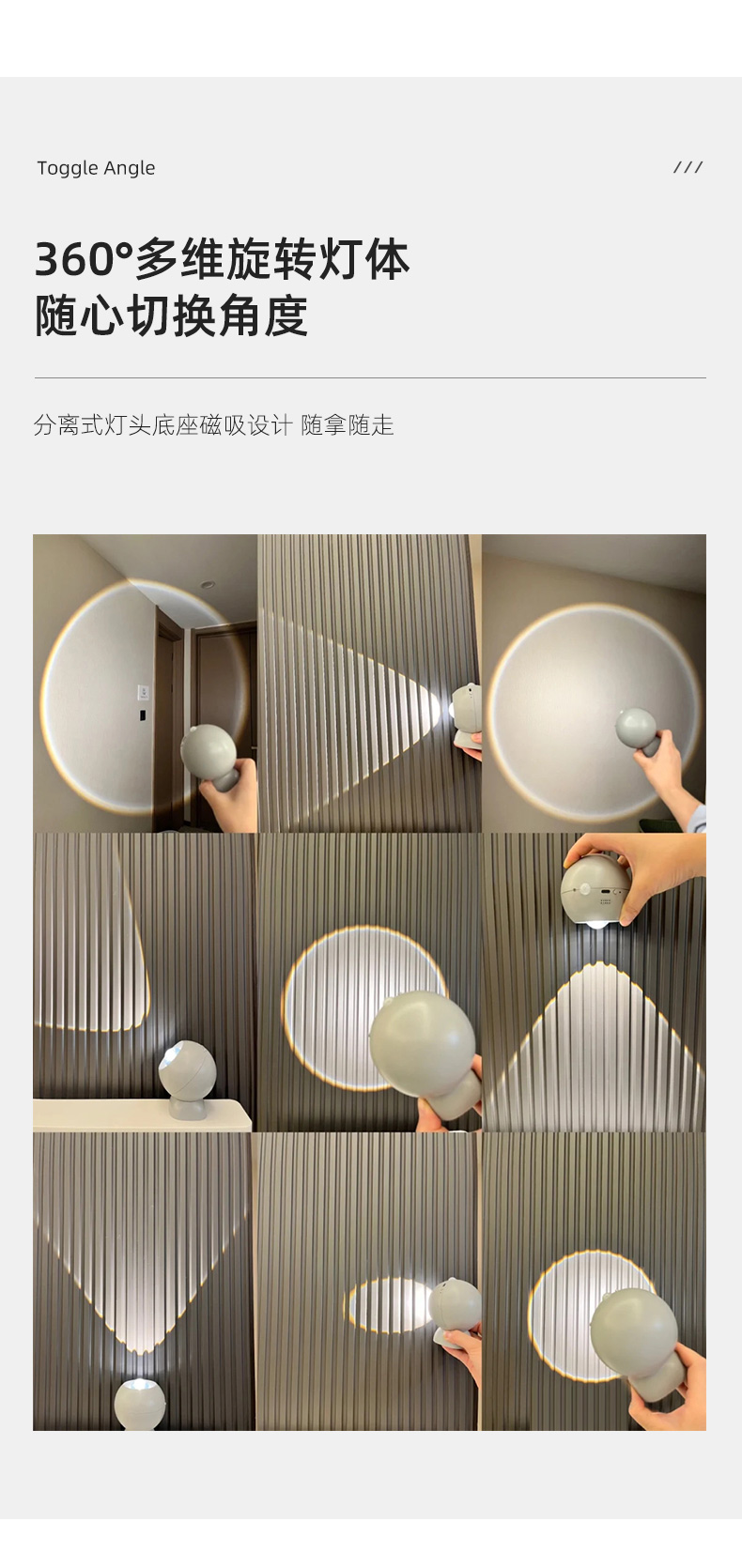 Toggle Angle

///

360°多维旋转灯体
随心切换角度

分离式灯头底座磁吸设计 随拿随走