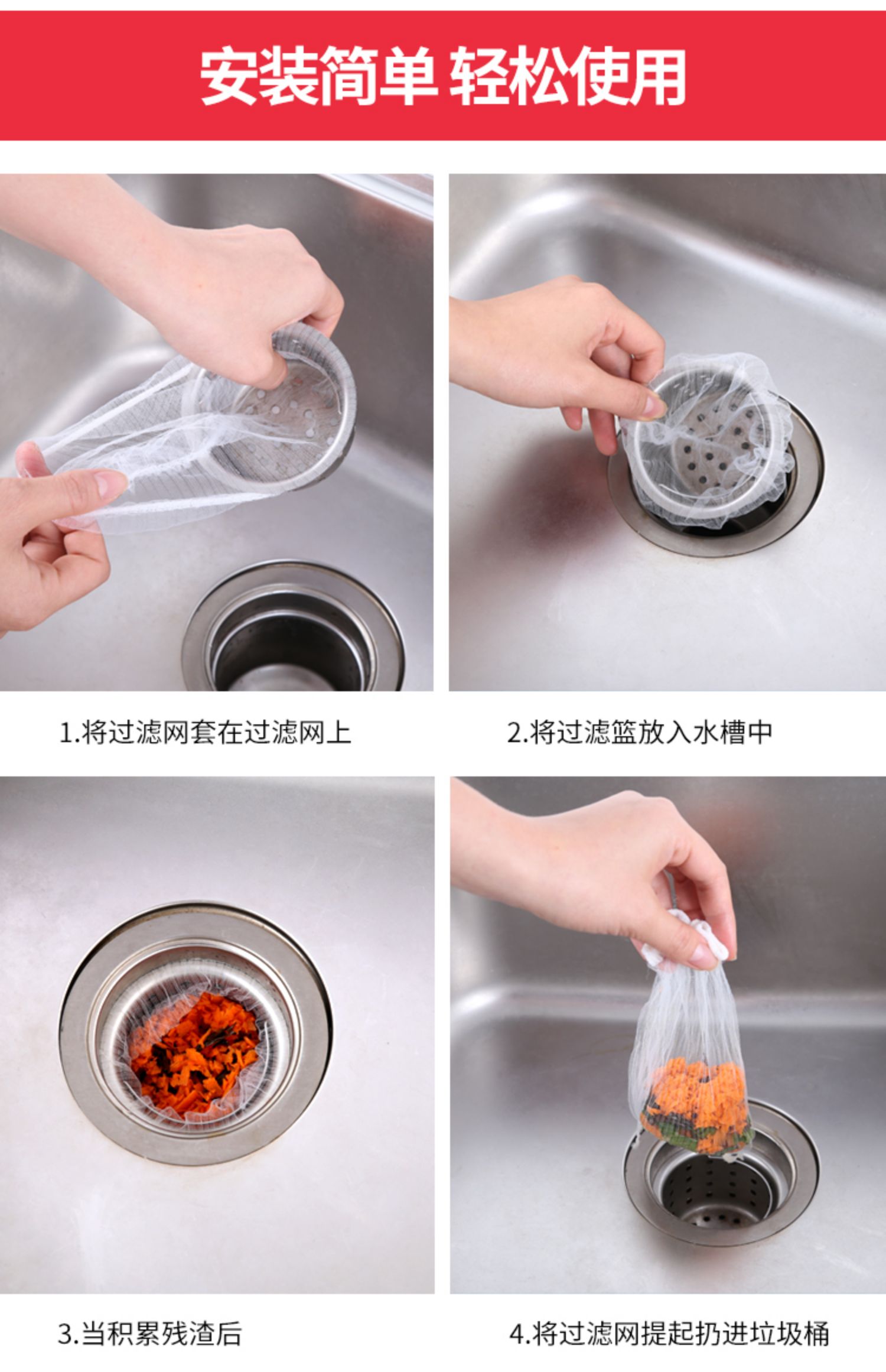 安装简单 轻松使用

1.将过滤网套在过滤网上

2.将过滤篮放入水槽中

3.当积累残渣后

4.将过滤网提起扔进垃圾桶