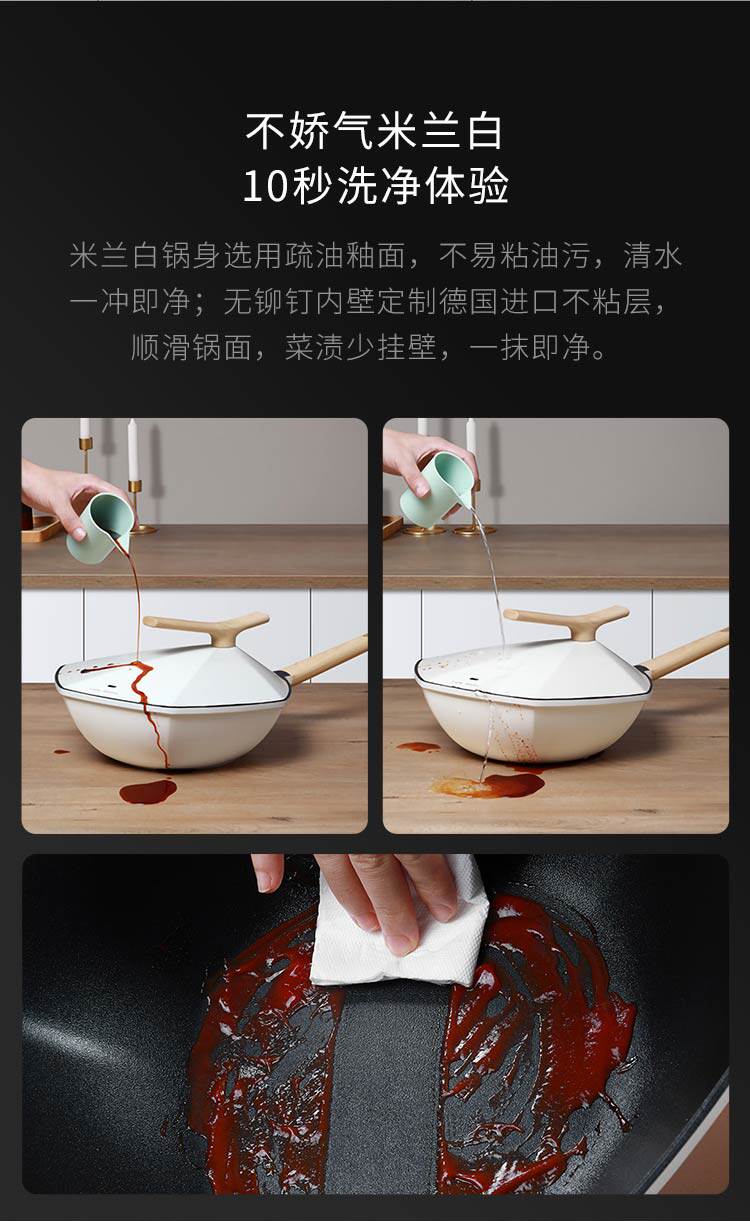 不娇气米兰白
10秒洗净体验

米兰白锅身选用疏油釉面，不易粘油污，清水一冲即净；无铆钉内壁定制德国进口不粘层，顺滑锅面，菜渍少挂壁，一抹即净。