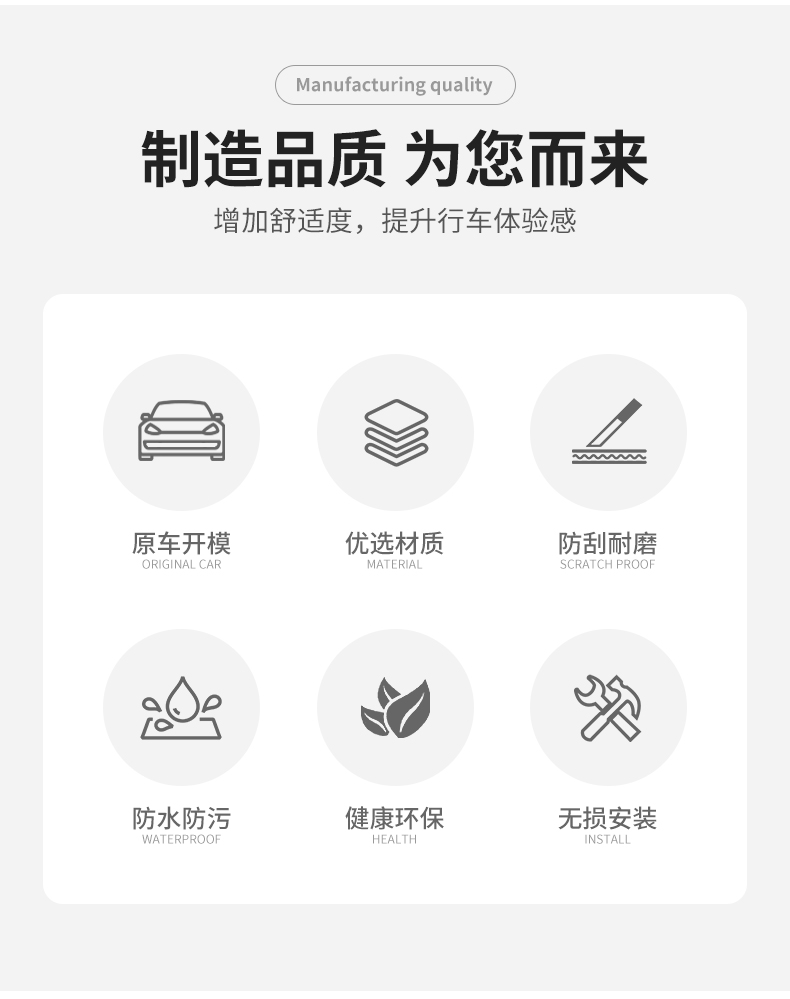 Manufacturing quality

制造品质 为您而来

增加舒适度，提升行车体验感

原车开模
ORIGINAL CAR

优选材质
MATERIAL

防刮耐磨
SCRATCH PROOF

防水防污
WATERPROOF

健康环保
HEALTH

无损安装
INSTALL