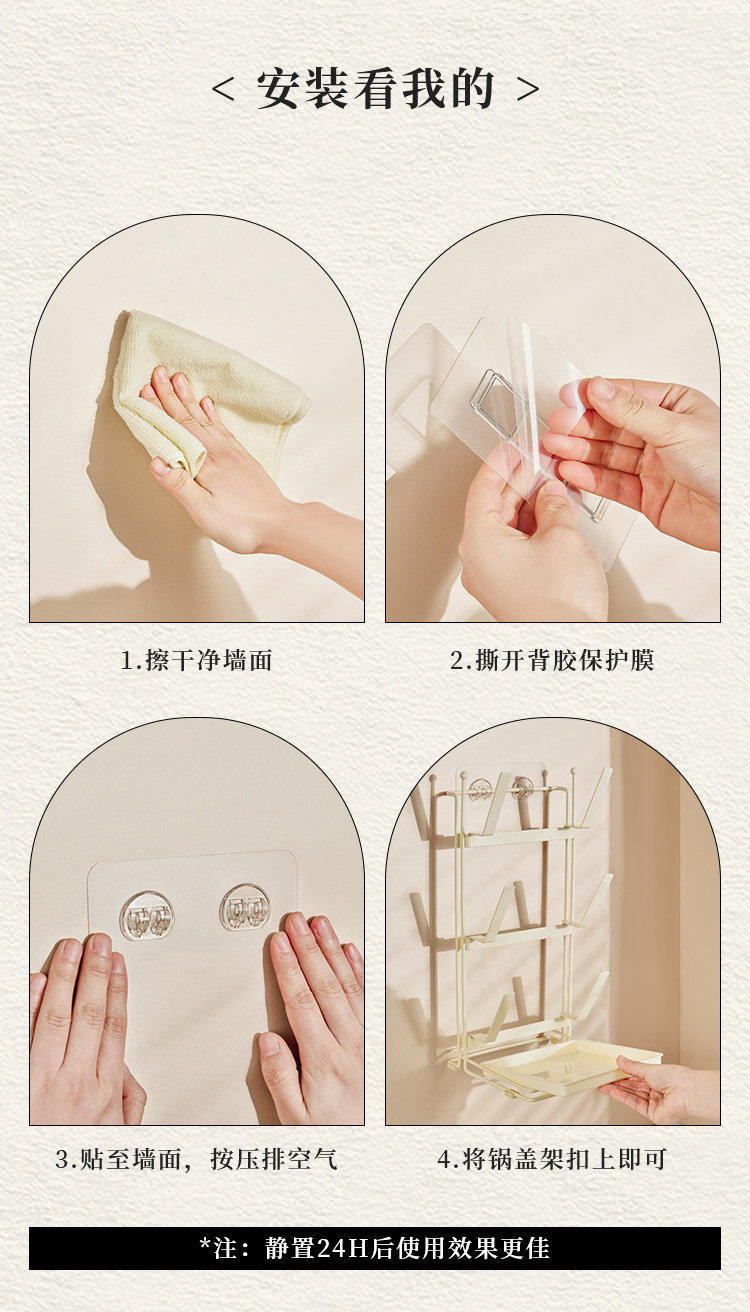 < 安装看我的 >

1.擦干净墙面

2.撕开背胶保护膜

3.贴至墙面，按压排空气

4.将锅盖架扣上即可

*注：静置24H后使用效果更佳