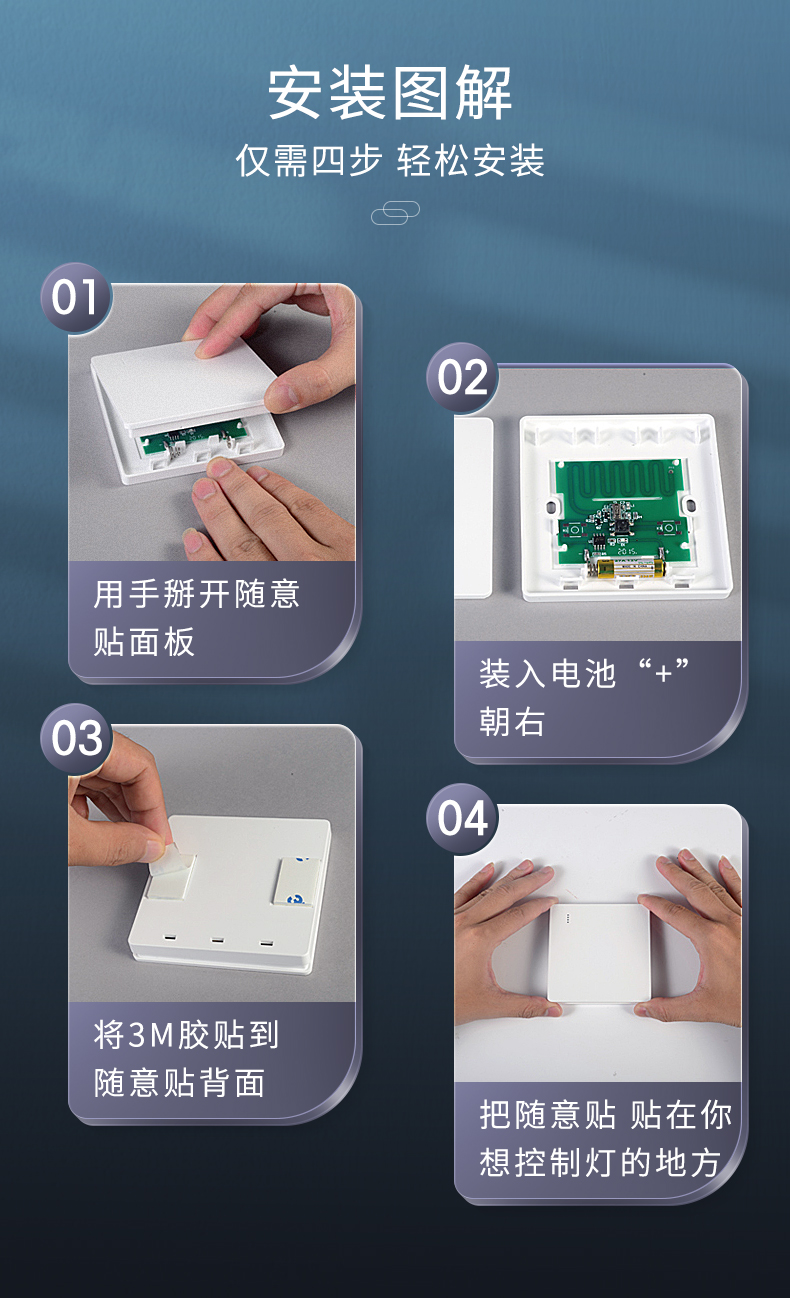 安装图解

仅需四步 轻松安装

01

用手掰开随意贴面板

02

装入电池“+”朝右

03

将3M胶贴到随意贴背面

04

把随意贴 贴在你想控制灯的地方