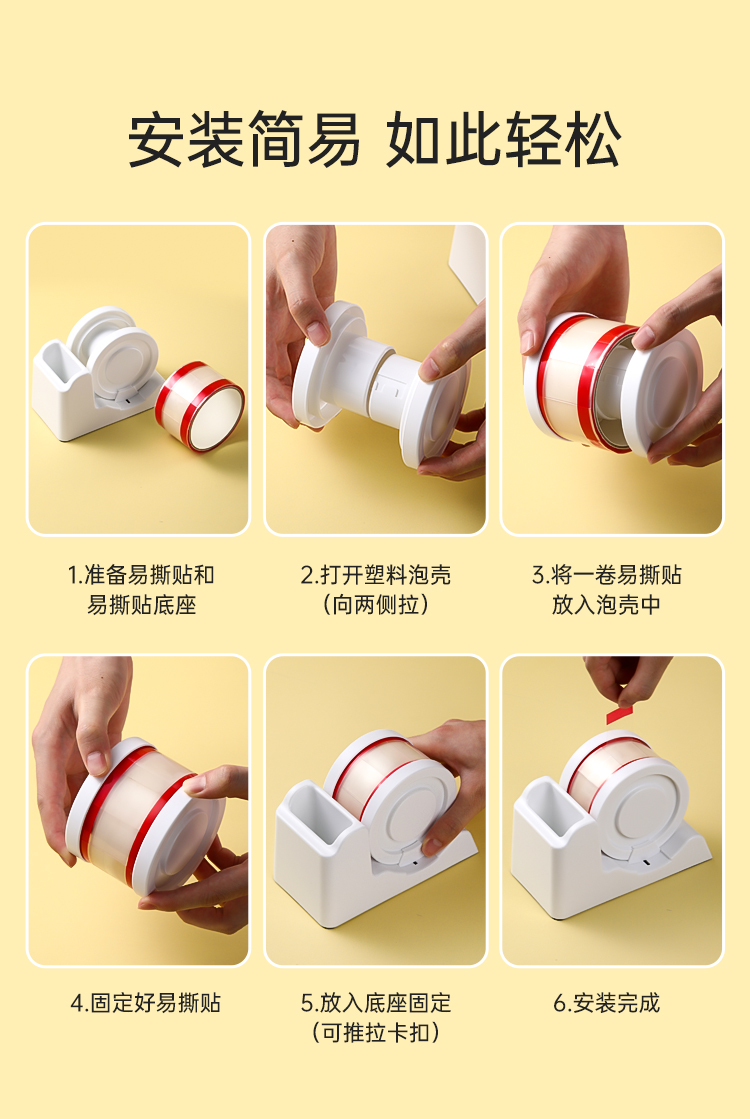 安装简易 如此轻松

1.准备易撕贴和易撕贴底座

2.打开塑料泡壳（向两侧拉）

3.将一卷易撕贴放入泡壳中

4.固定好易撕贴

5.放入底座固定（可推拉卡扣）

6.安装完成