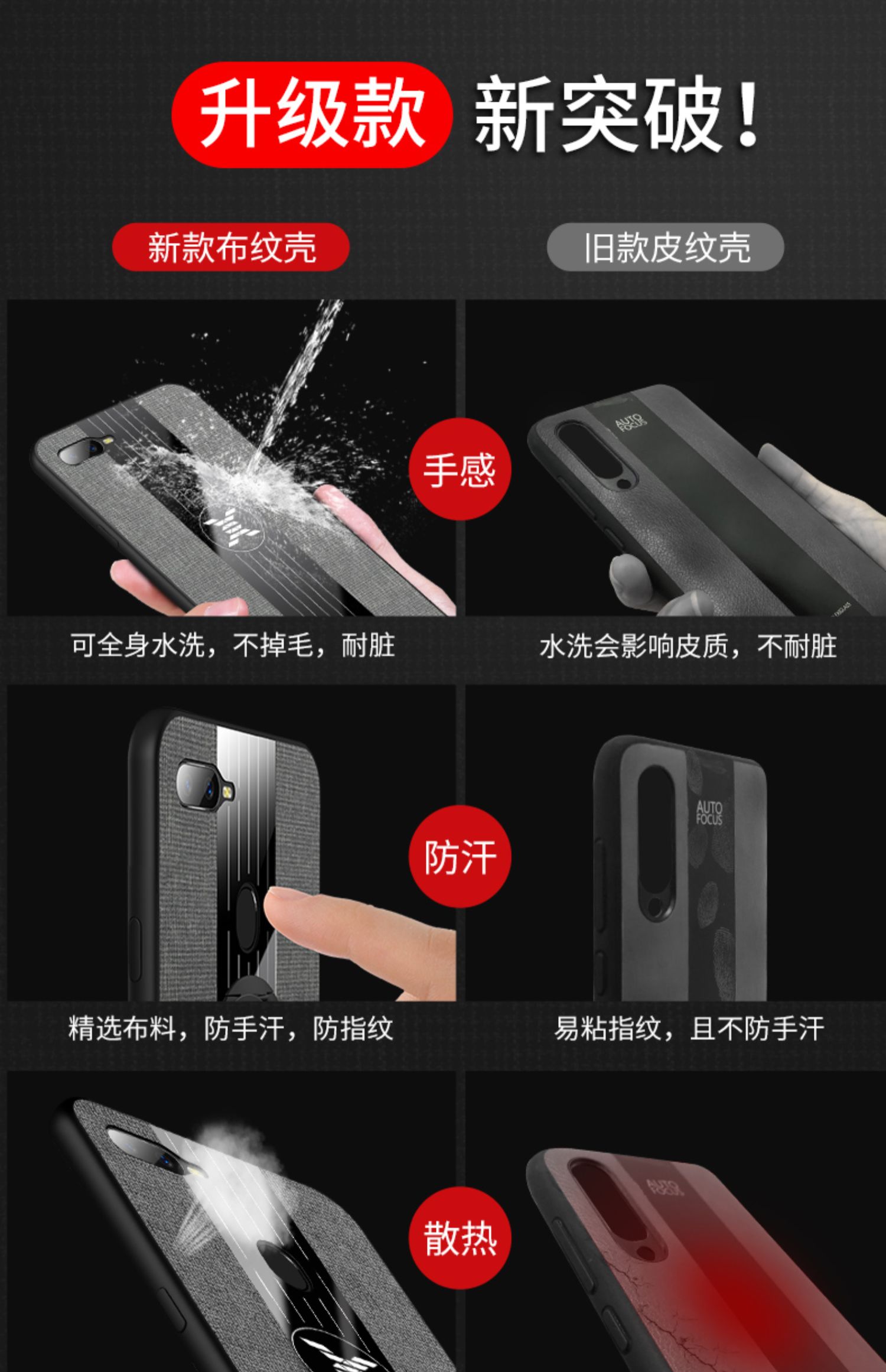 升级款 新突破！

新款布纹壳

旧款皮纹壳

手感

AUTO FOCUS

可全身水洗，不掉毛，耐脏

水洗会影响皮质，不耐脏

防汗

AUTO FOCUS

精选布料，防手汗，防指纹

易粘指纹，且不防手汗

散热

AUTO FOCUS