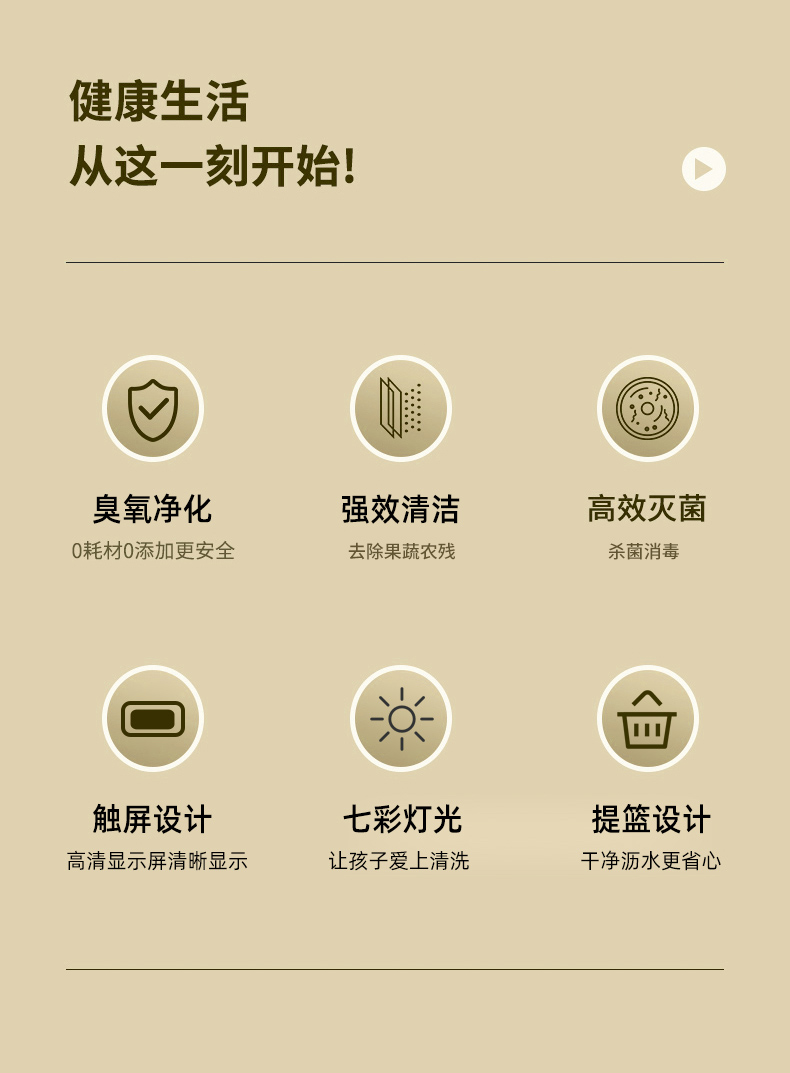 健康生活
从这一刻开始!

臭氧净化
0耗材0添加更安全

强效清洁
去除果蔬农残

高效灭菌
杀菌消毒

触屏设计
高清显示屏清晰显示

七彩灯光
让孩子爱上清洗

提篮设计
干净沥水更省心