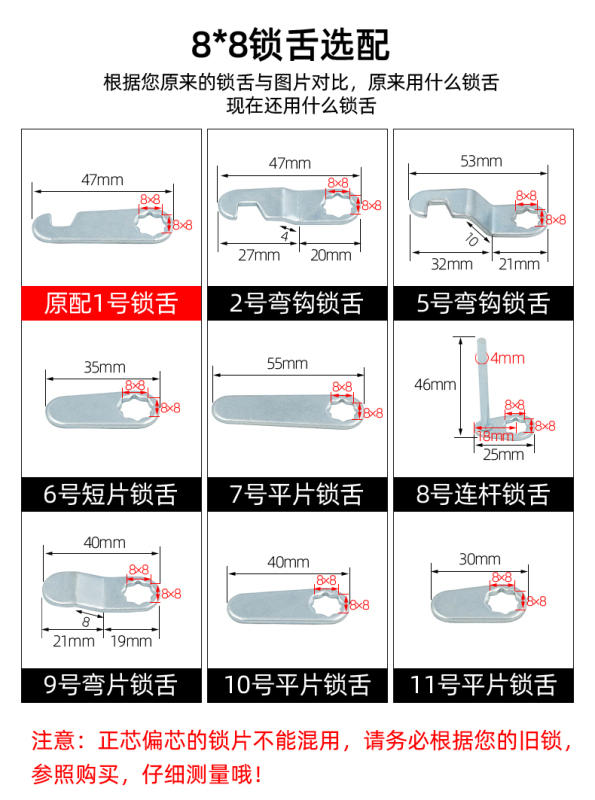 8*8锁舌选配

根据您原来的锁舌与图片对比，原来用什么锁舌
现在还用什么锁舌

47mm
8×8
8×8
原配1号锁舌

47mm
8×8
8×8
4
27mm
20mm
2号弯钩锁舌

53mm
8×8
8×8
10
32mm
21mm
5号弯钩锁舌

35mm
8×8
8×8
6号短片锁舌

55mm
8×8
8×8
7号平片锁舌

4mm
46mm
8×8
8×8
18mm
25mm
8号连杆锁舌

40mm
8×8
8×8
8
21mm
19mm
9号弯片锁舌

40mm
8×8
8×8
10号平片锁舌

30mm
8×8
8×8
11号平片锁舌

注意：正芯偏芯的锁片不能混用，请务必根据您的旧锁，参照购买，仔细测量哦！