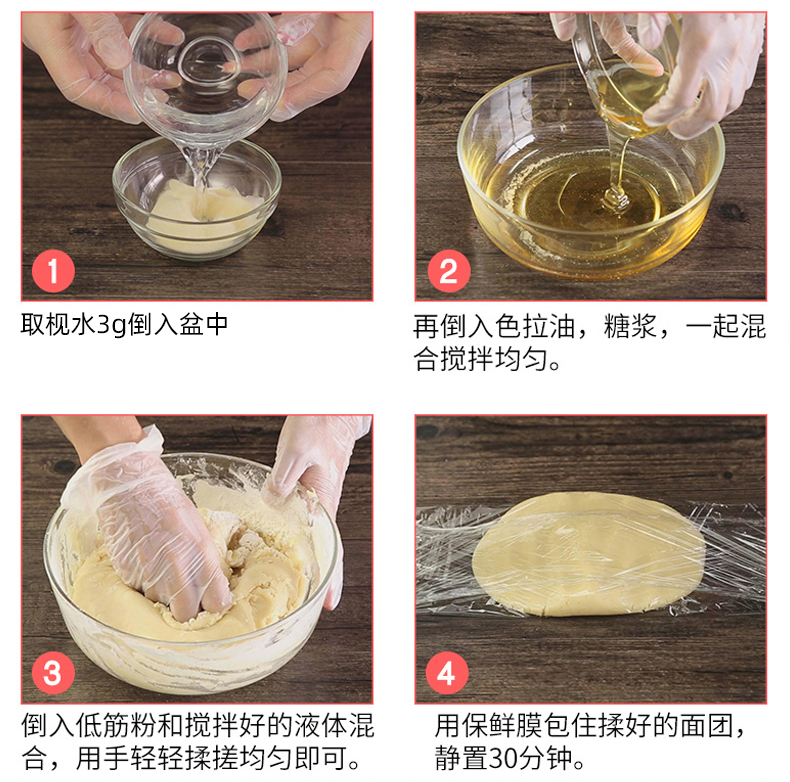 1

取枧水3g倒入盆中

2

再倒入色拉油，糖浆，一起混合搅拌均匀。

3

倒入低筋粉和搅拌好的液体混合，用手轻轻揉搓均匀即可。

4

用保鲜膜包住揉好的面团，静置30分钟。