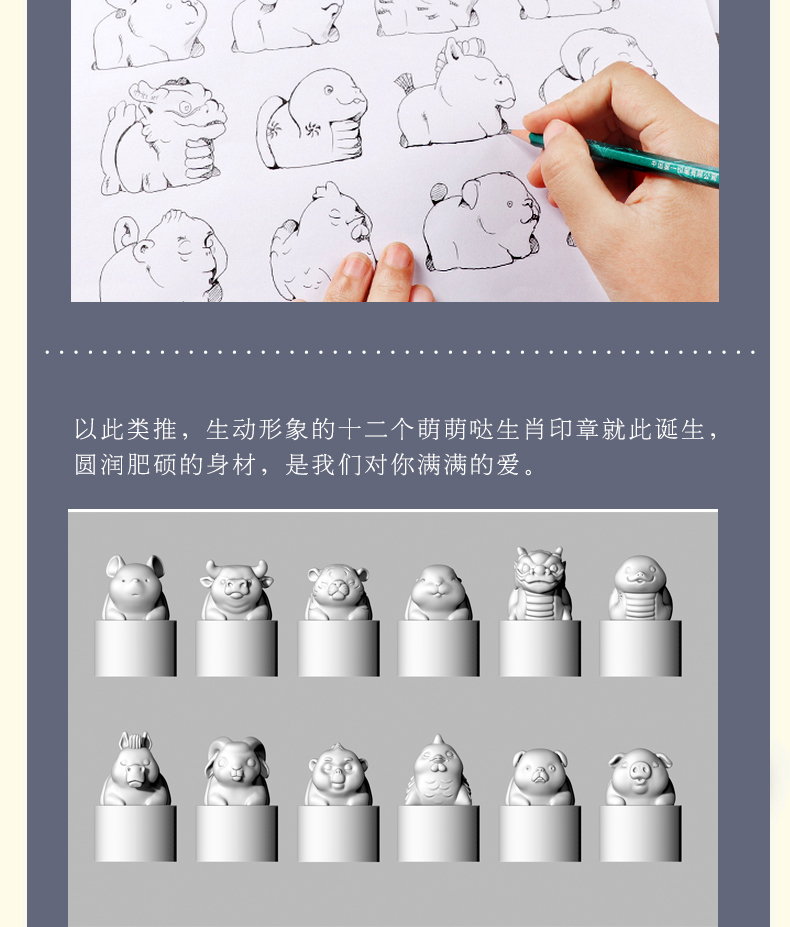 以此类推，生动形象的十二个萌萌哒生肖印章就此诞生，圆润肥硕的身材，是我们对你满满的爱。