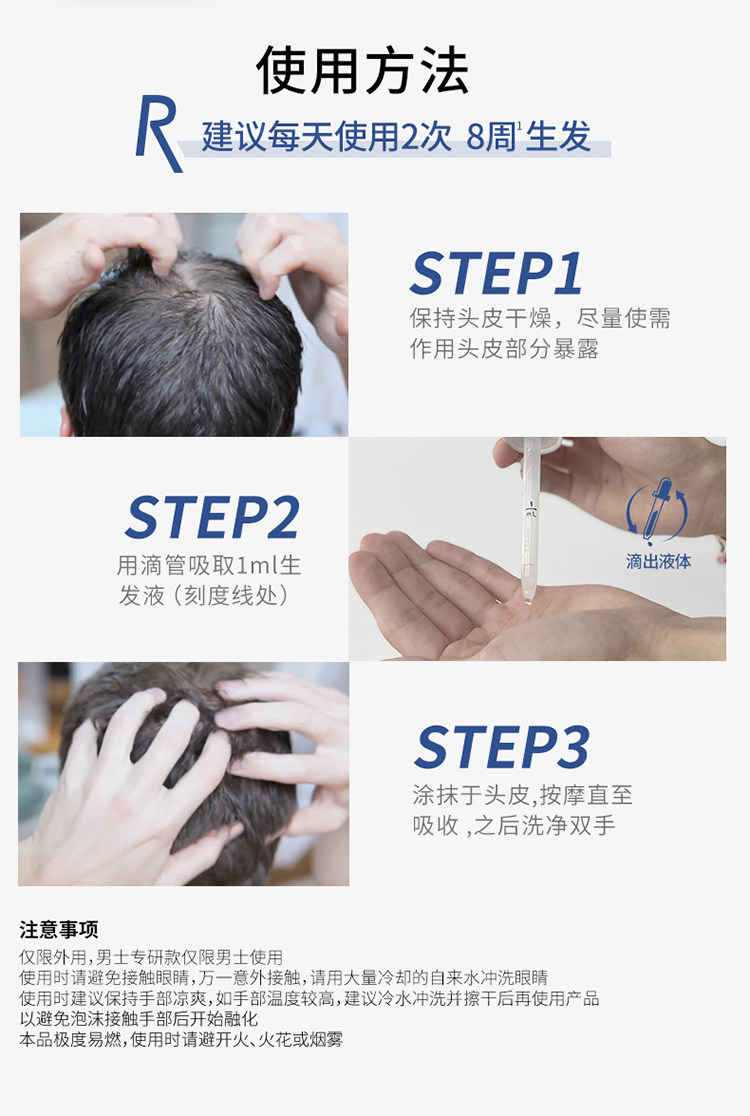 使用方法

R 建议每天使用2次 8周$^1$生发

STEP1
保持头皮干燥，尽量使需作用头皮部分暴露

STEP2
用滴管吸取1ml生发液（刻度线处）

1 mL

滴出液体

STEP3
涂抹于头皮,按摩直至吸收 ,之后洗净双手

注意事项
仅限外用,男士专研款仅限男士使用
使用时请避免接触眼睛,万一意外接触,请用大量冷却的自来水冲洗眼睛
使用时建议保持手部凉爽,如手部温度较高,建议冷水冲洗并擦干后再使用产品
以避免泡沫接触手部后开始融化
本品极度易燃,使用时请避开火、火花或烟雾