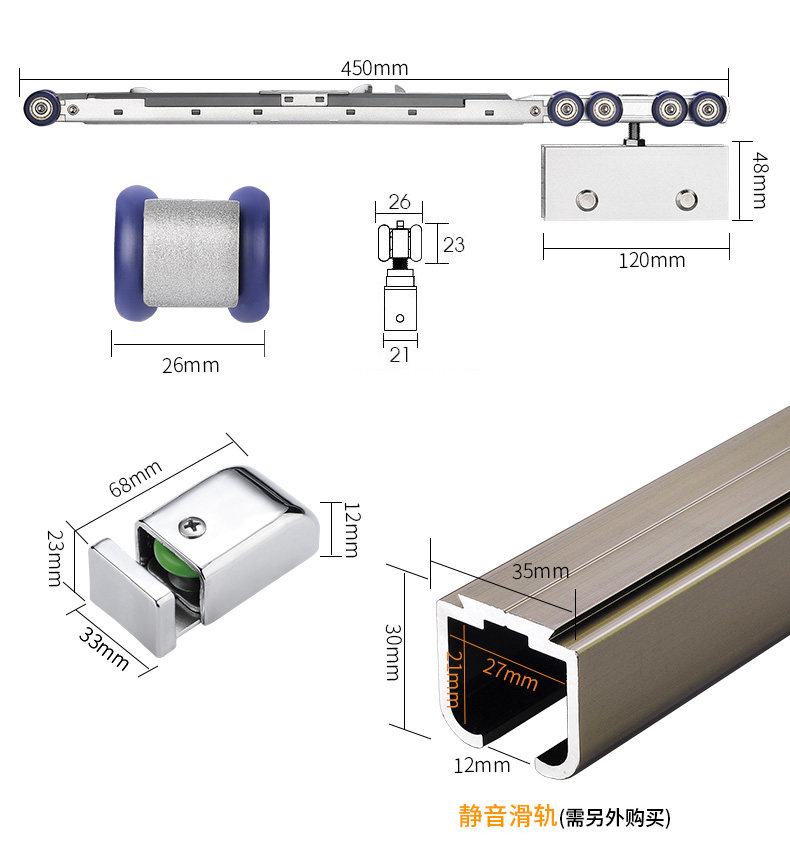 450mm

48mm

120mm

26

23

21

26mm

68mm

12mm

23mm

33mm

35mm

30mm

21mm

27mm

12mm

静音滑轨(需另外购买)